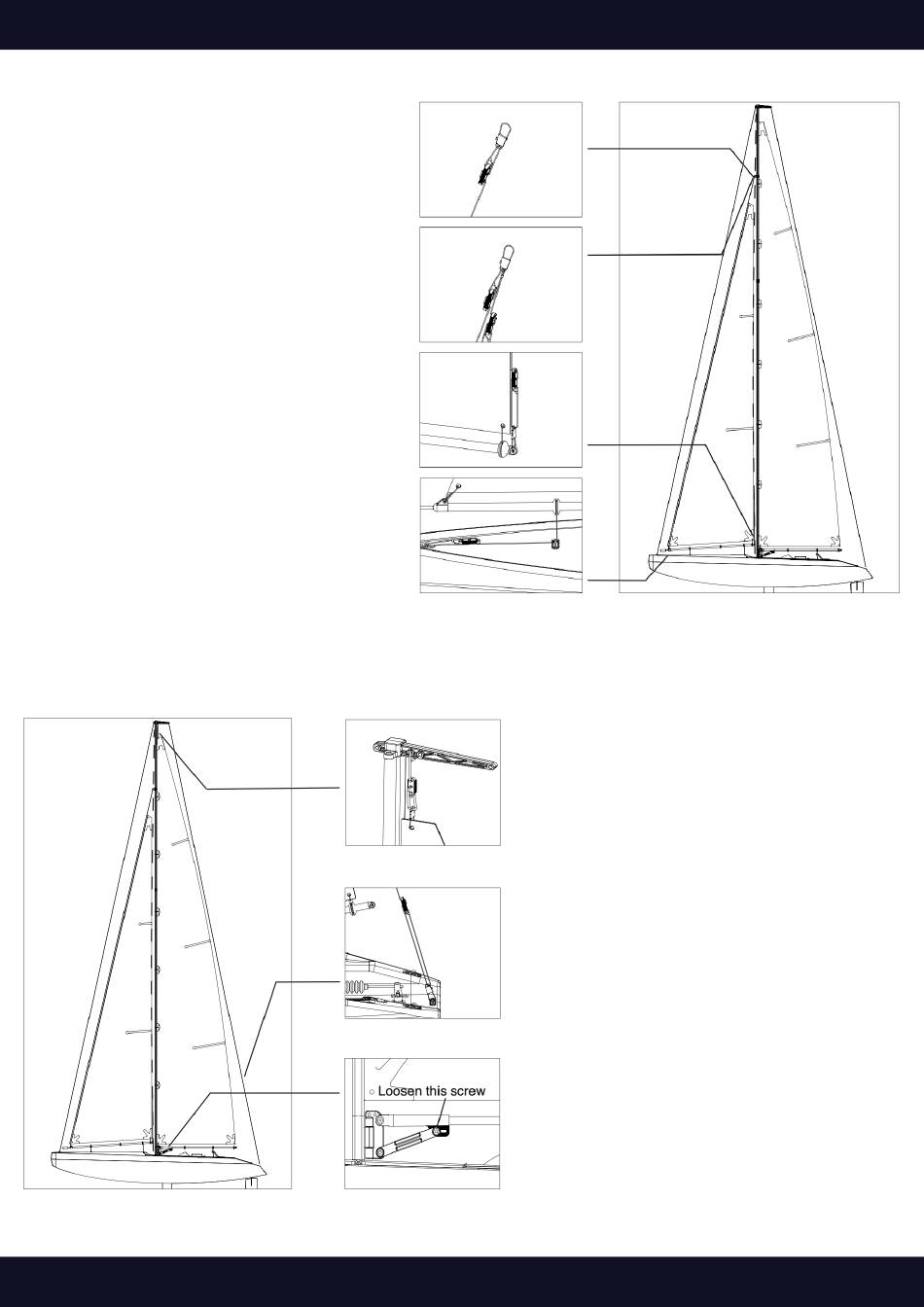 Loosen this screw