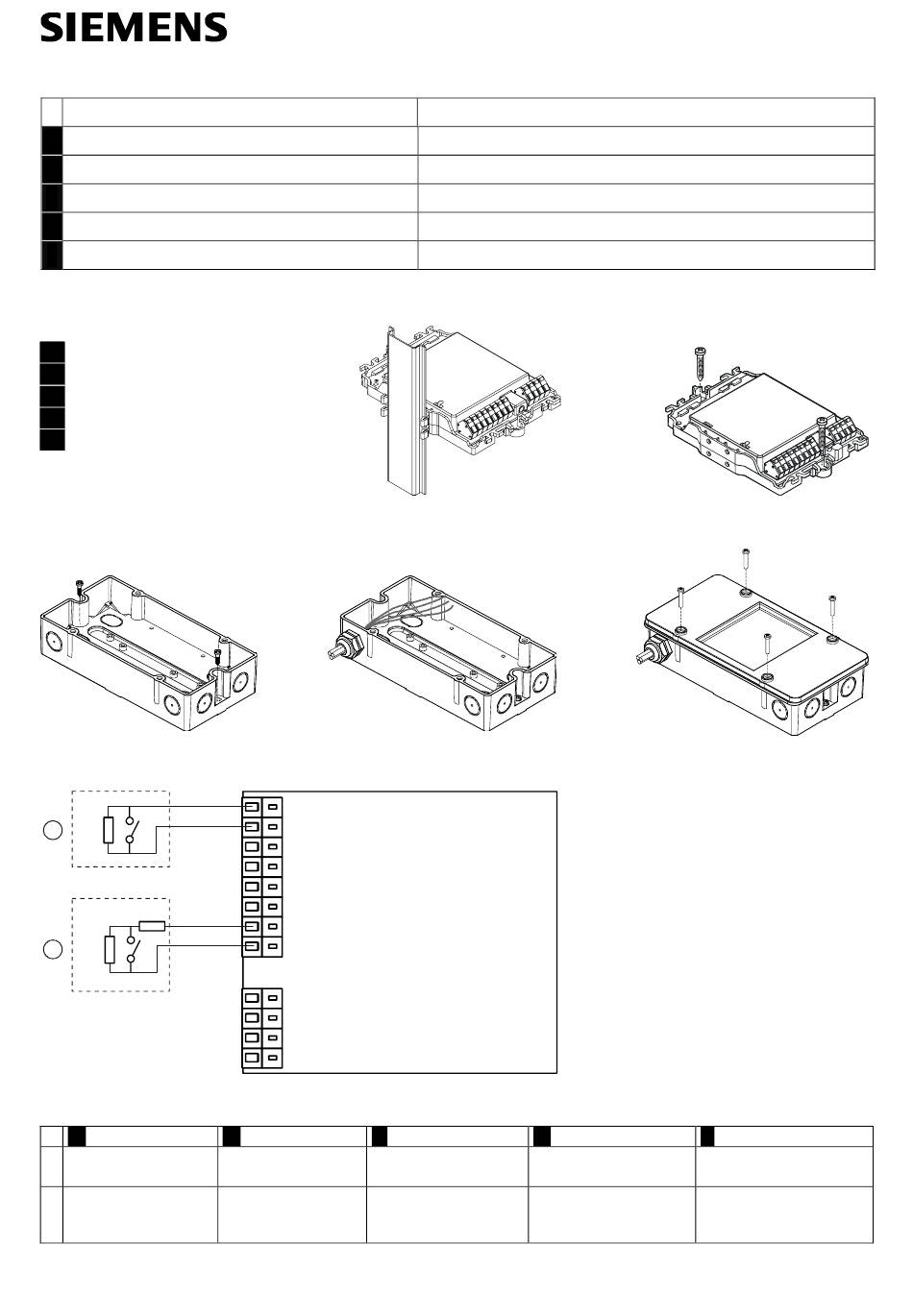 SIEMENS