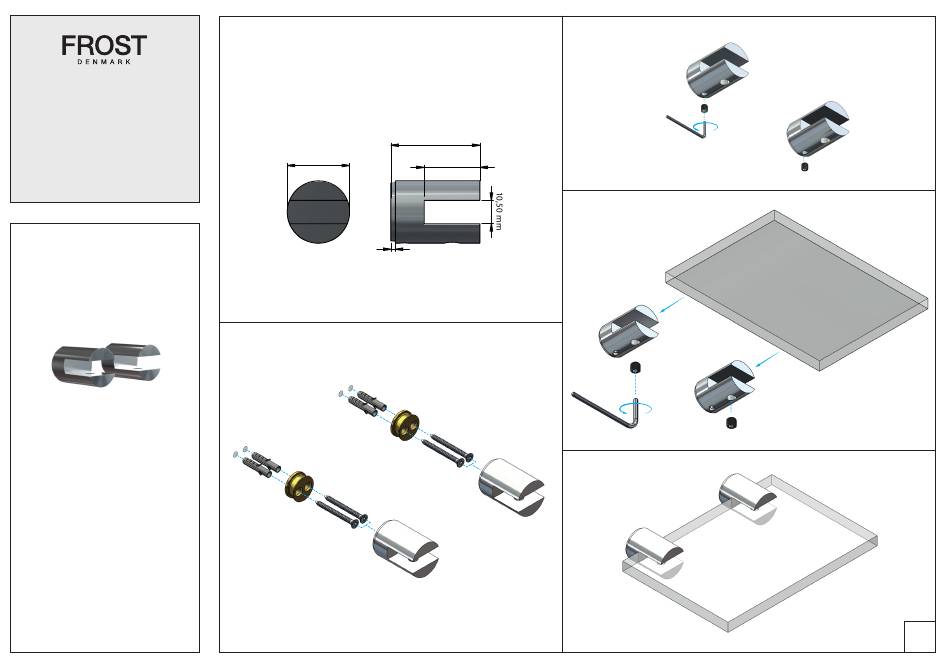 FROST
DENMARK

10,50 mm