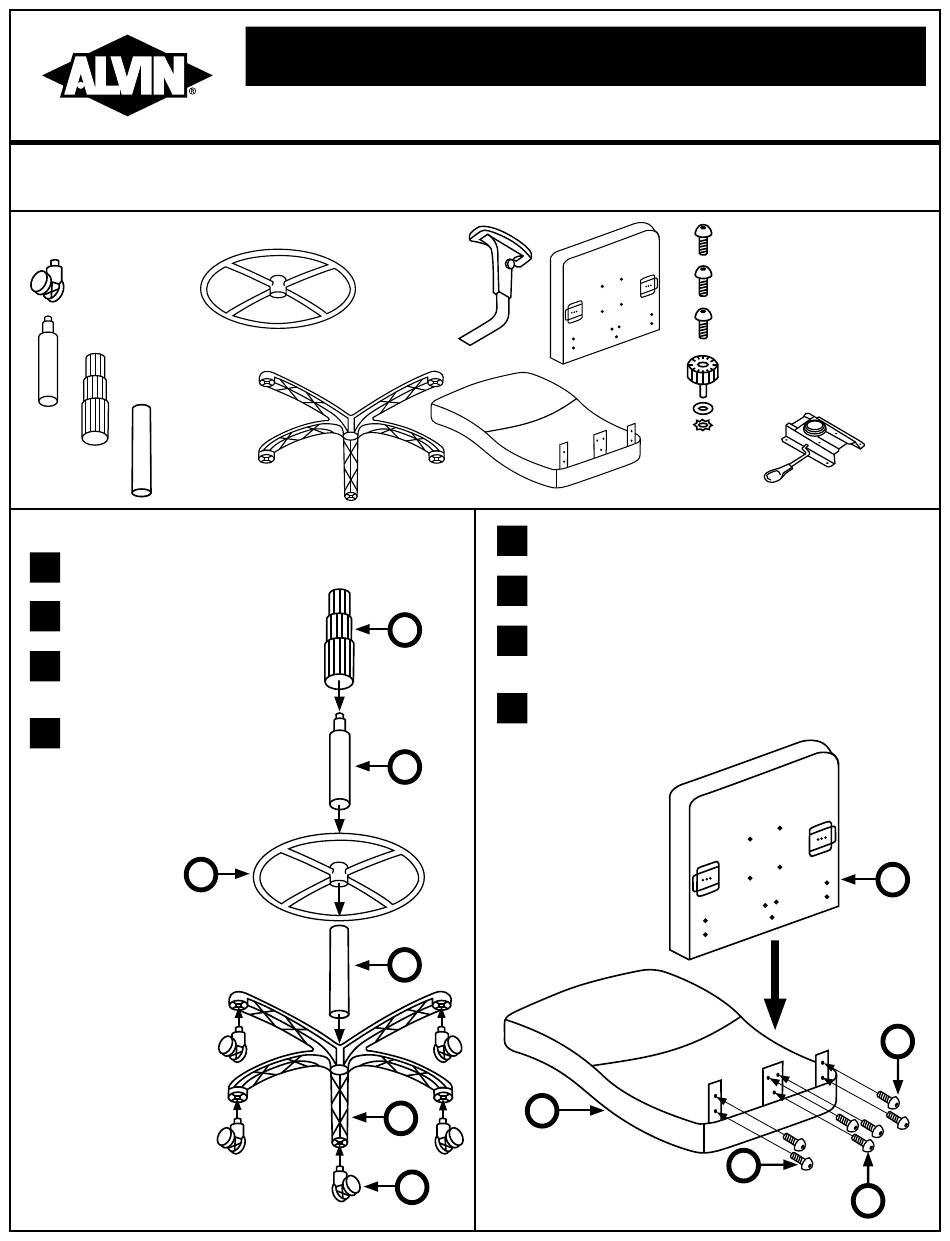 ALVIN®