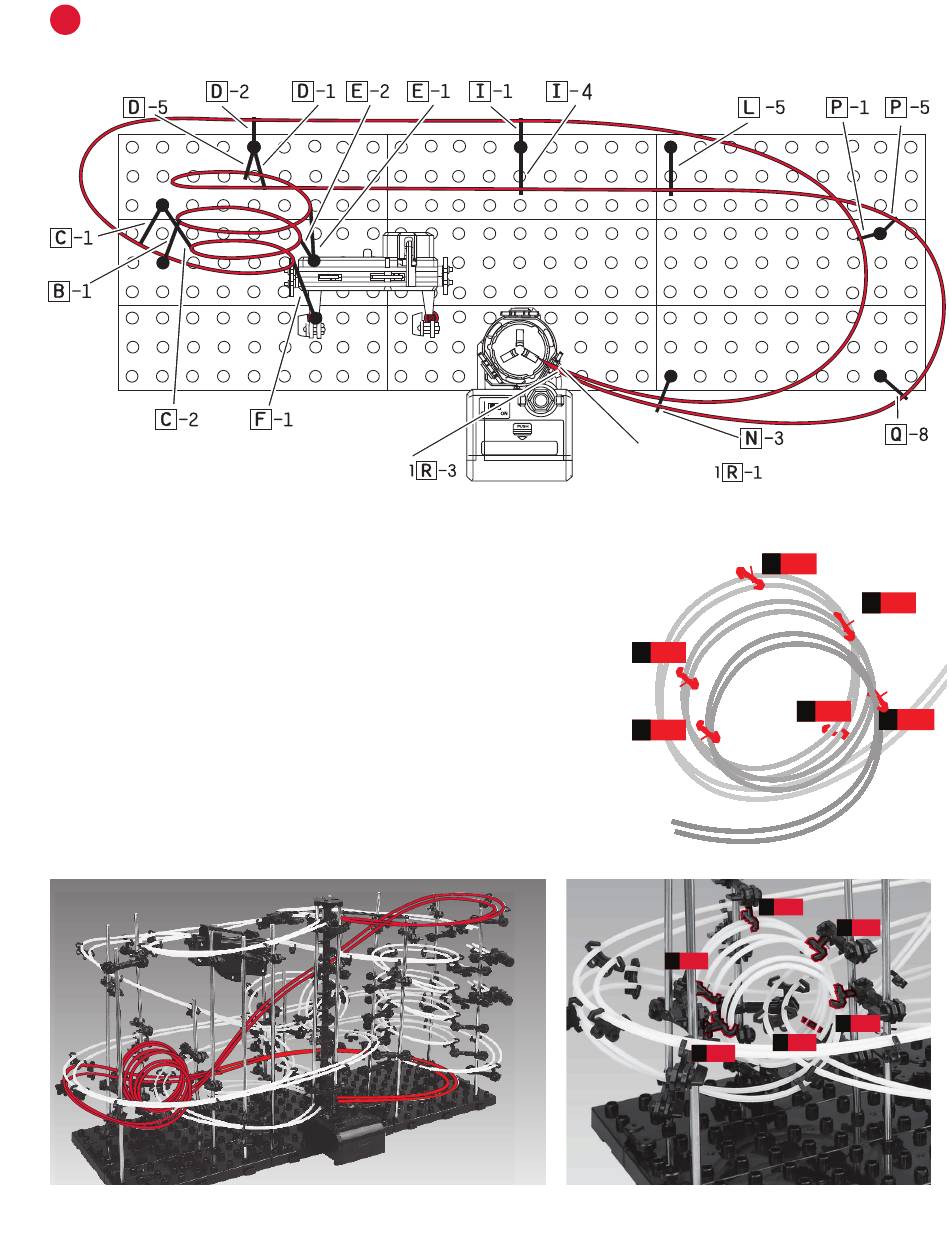 D-5
D-2
D-1
E-2
E-1
I-1
I-4
L-5
P-1
P-5
C-1
B-1
C-2
F-1
1R-3
1R-1
N-3
Q-8
ON