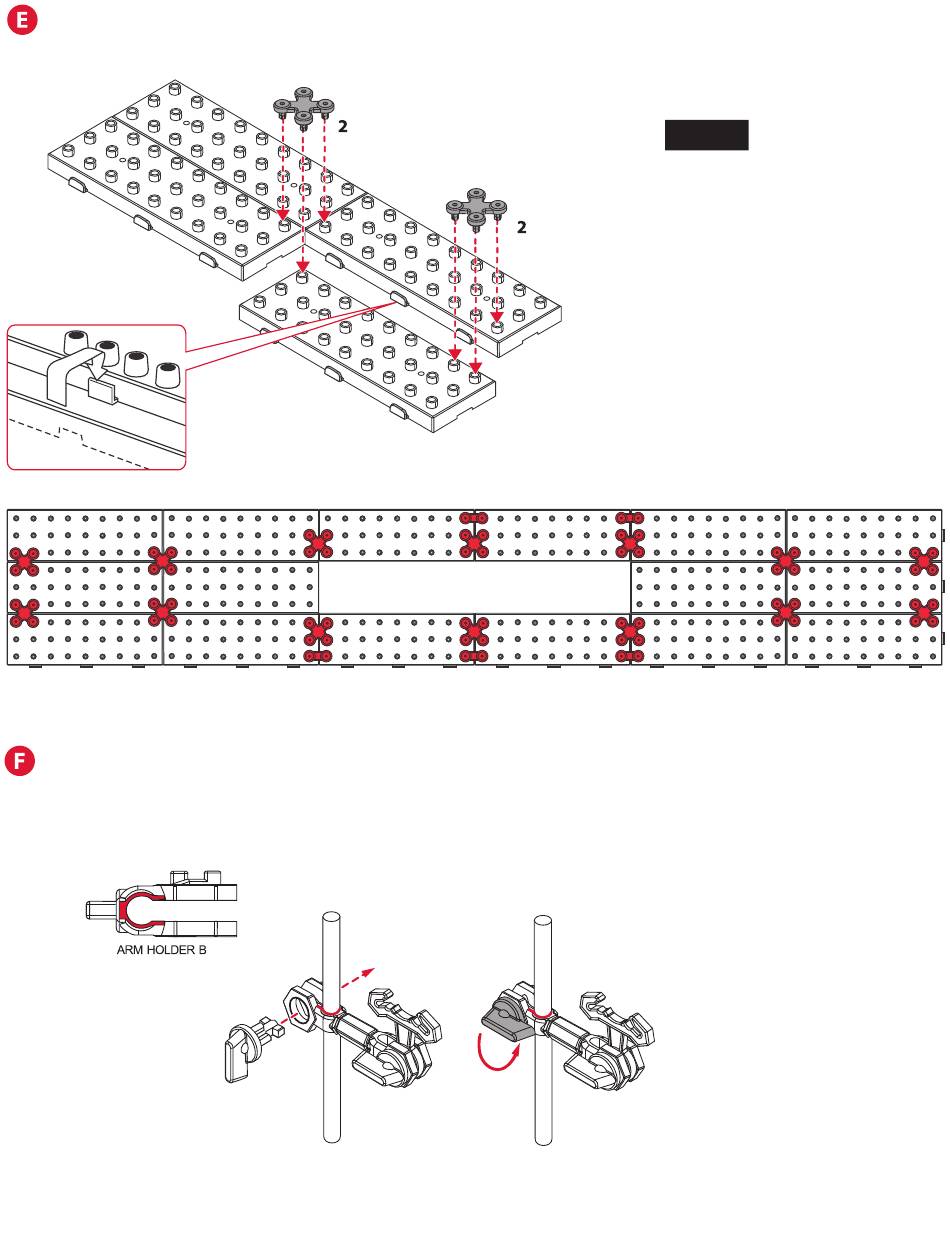 E

2

2

F

ARM HOLDER B