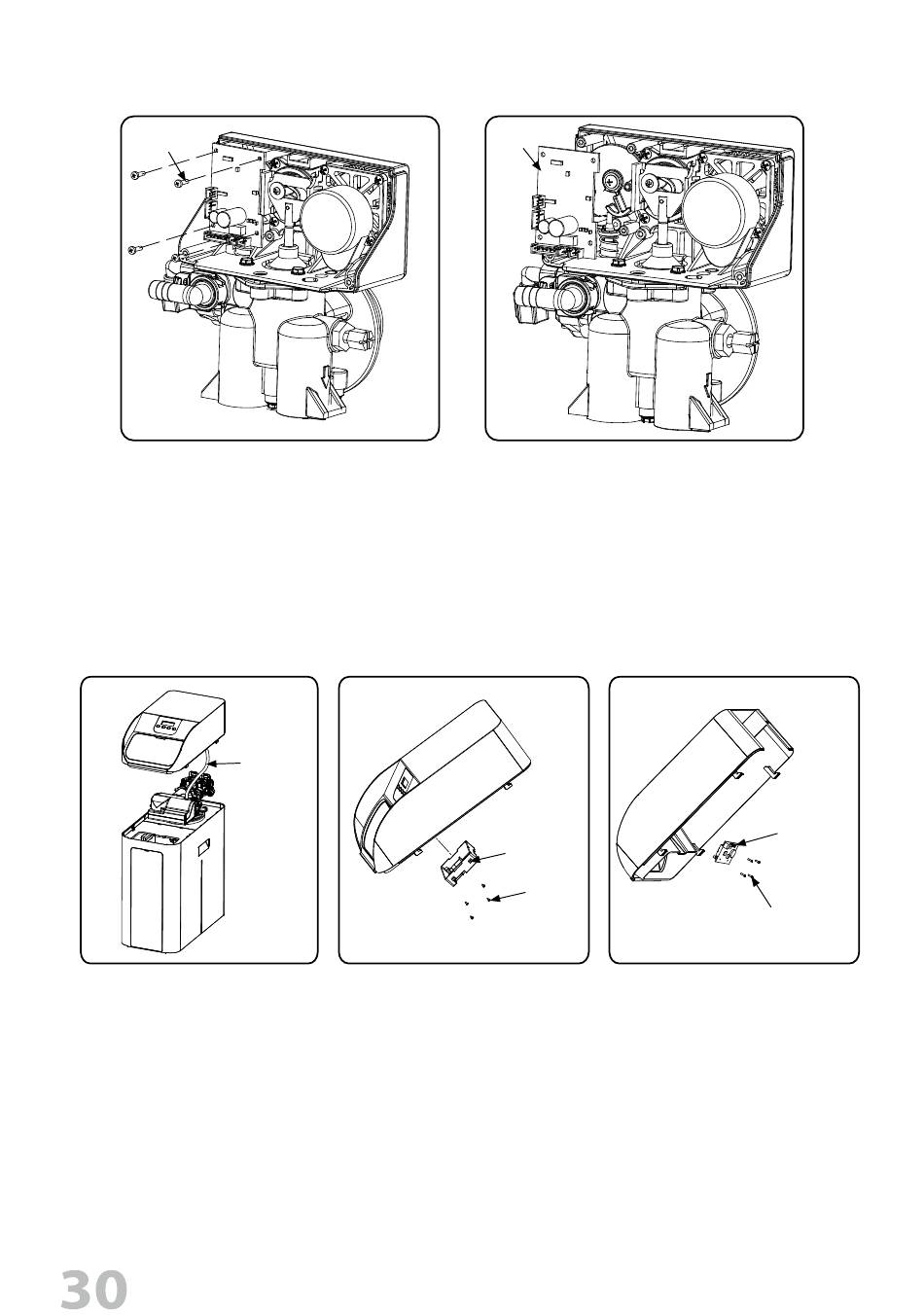 30