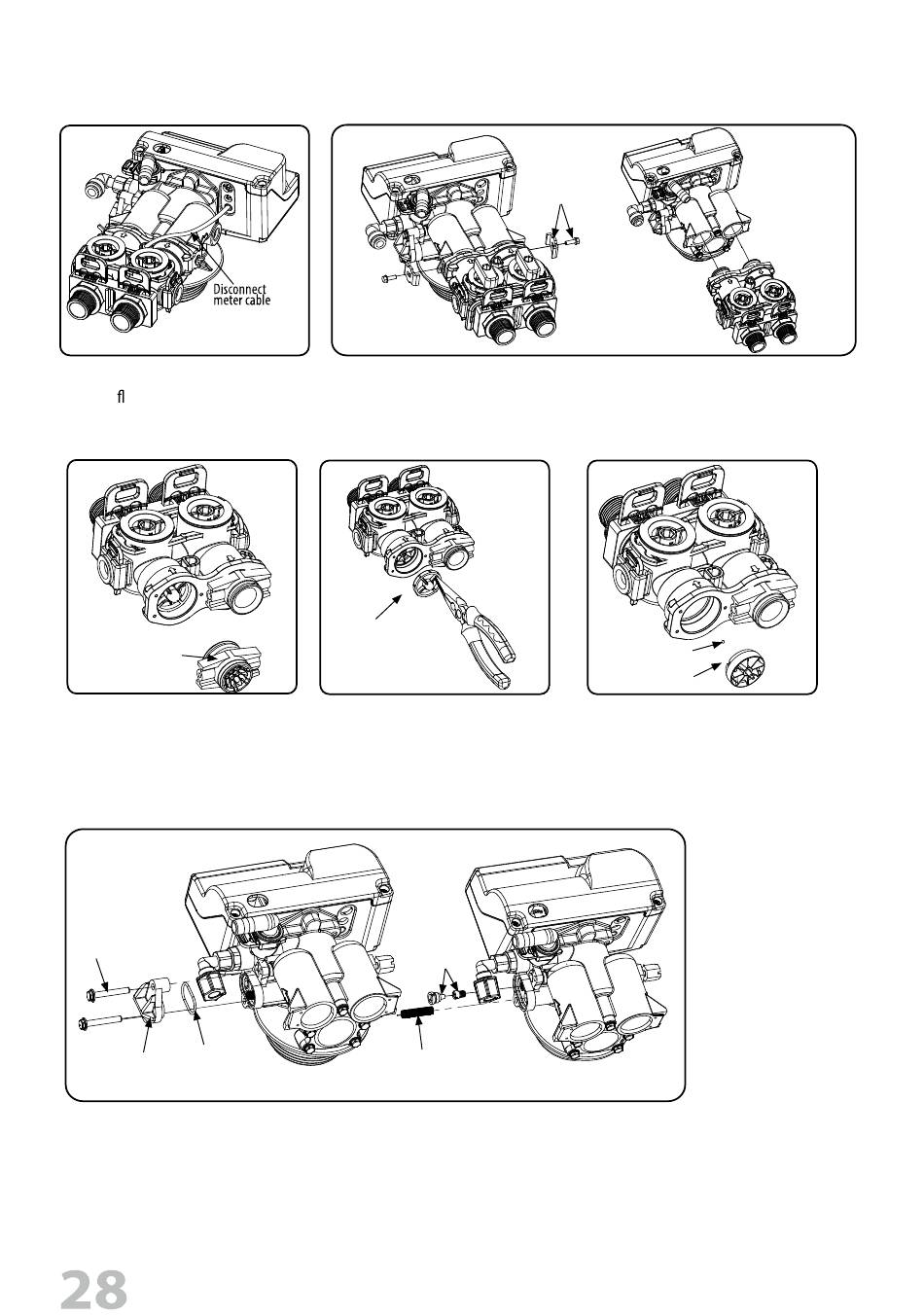 Disconnect meter cable

ﬂ

28