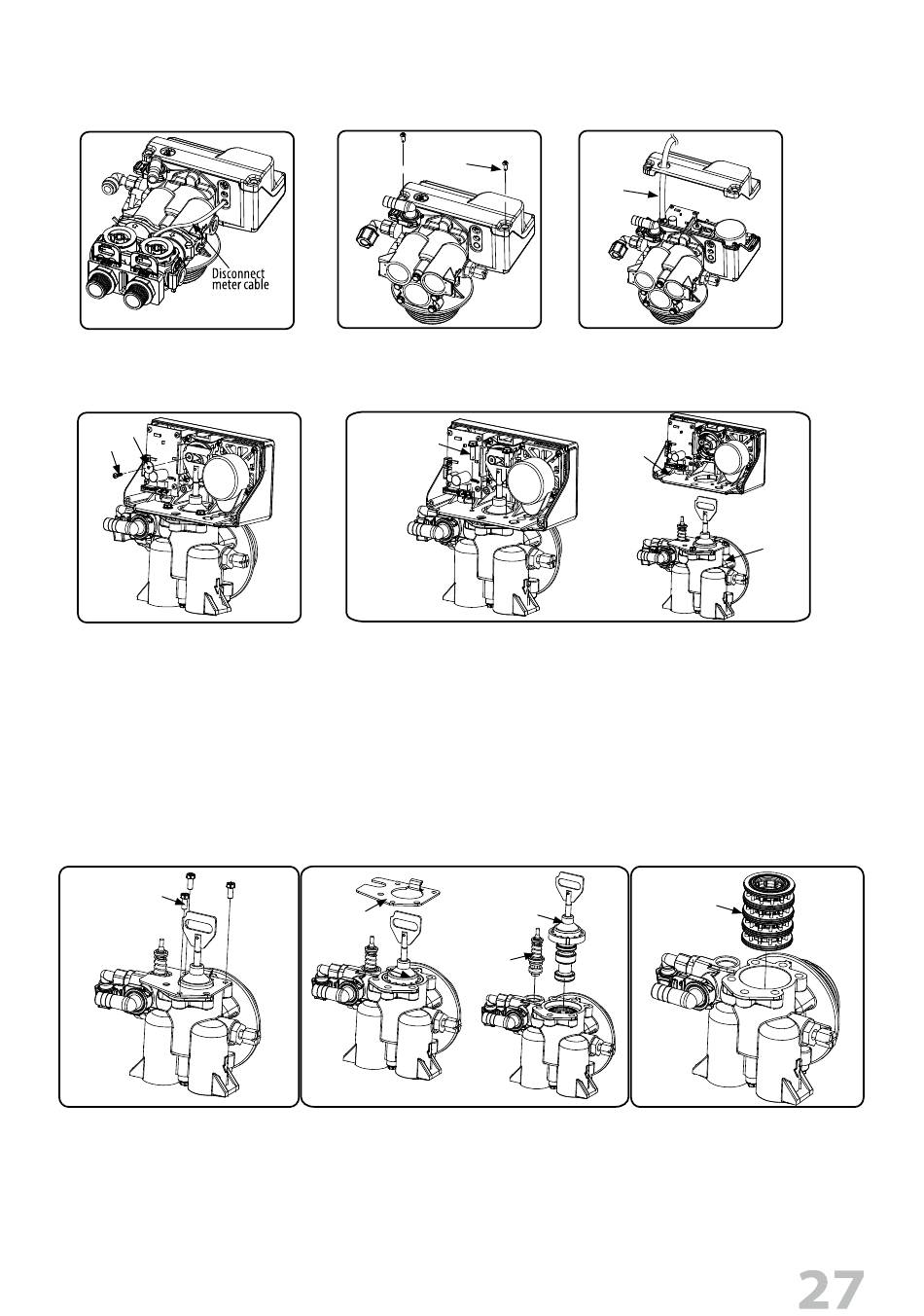 Disconnect meter cable

27