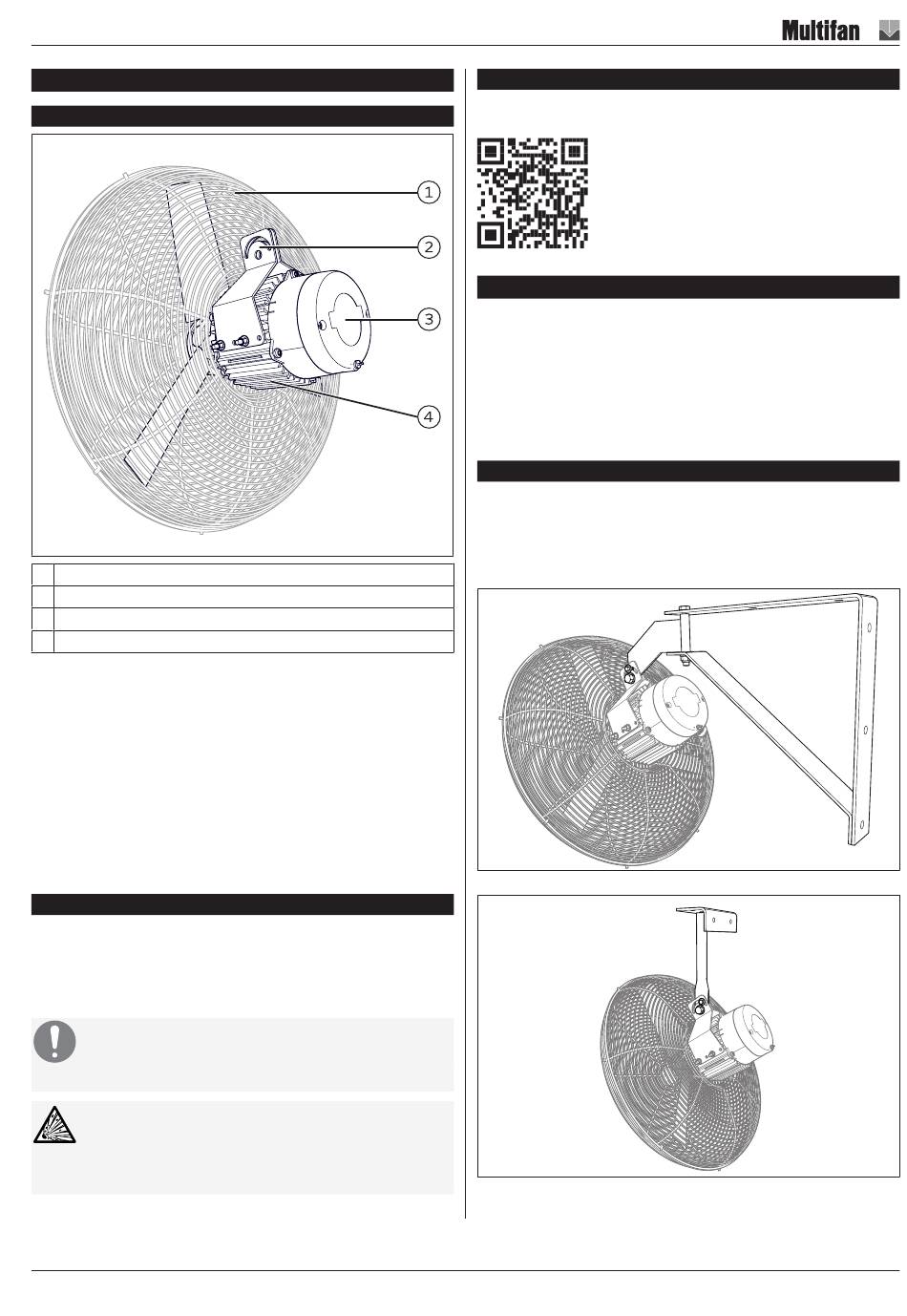 Multifan

1

2

3

4