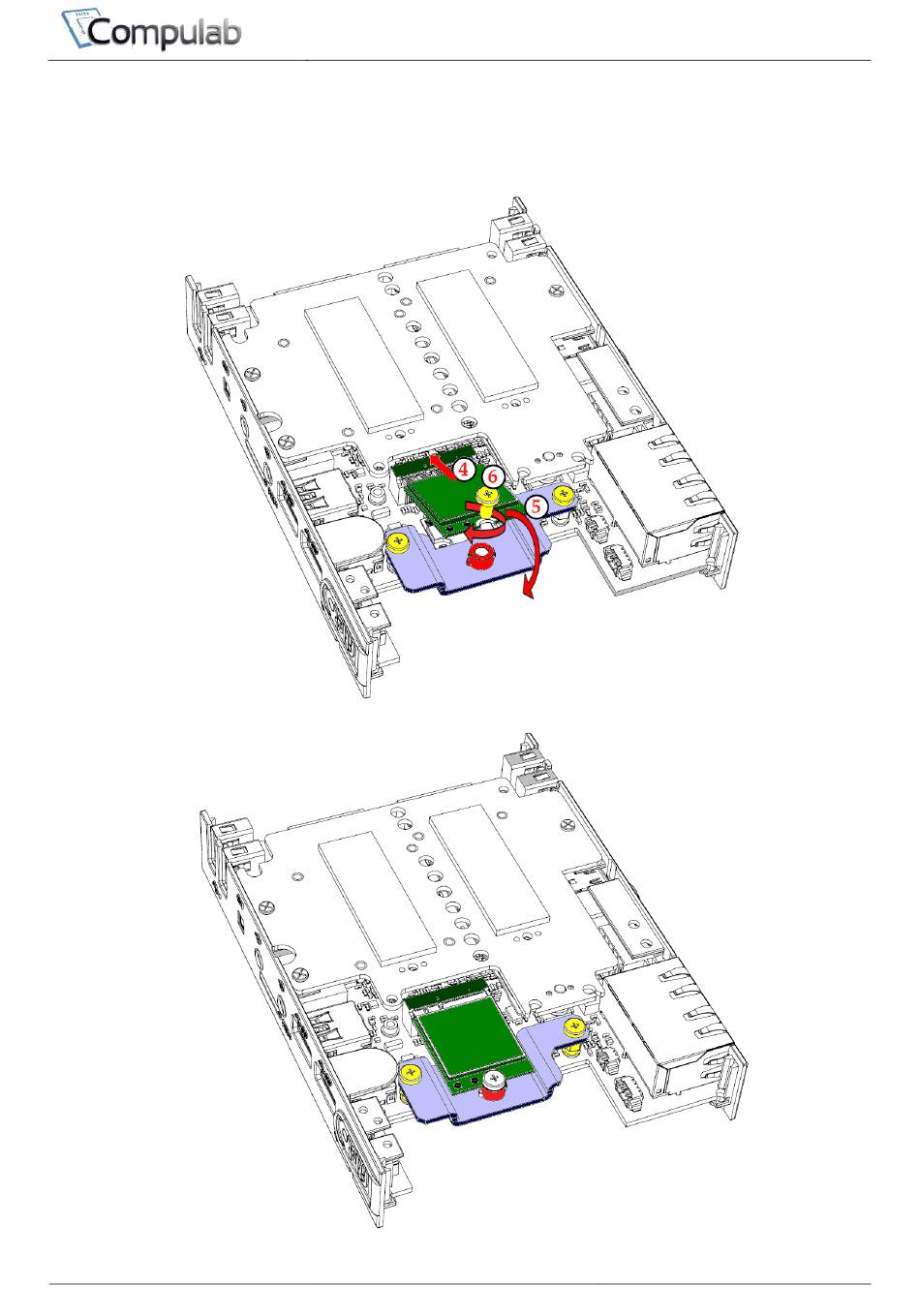 Compulab

4

6

5