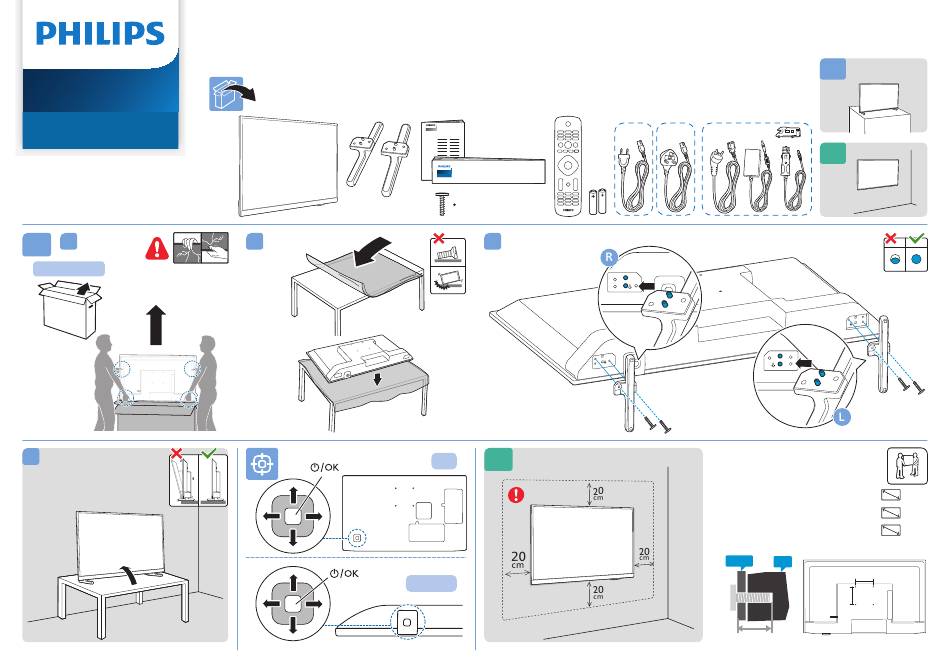 PHILIPS

R

L

⏻/OK

⏻/OK

20 cm

20 cm

20 cm

20 cm