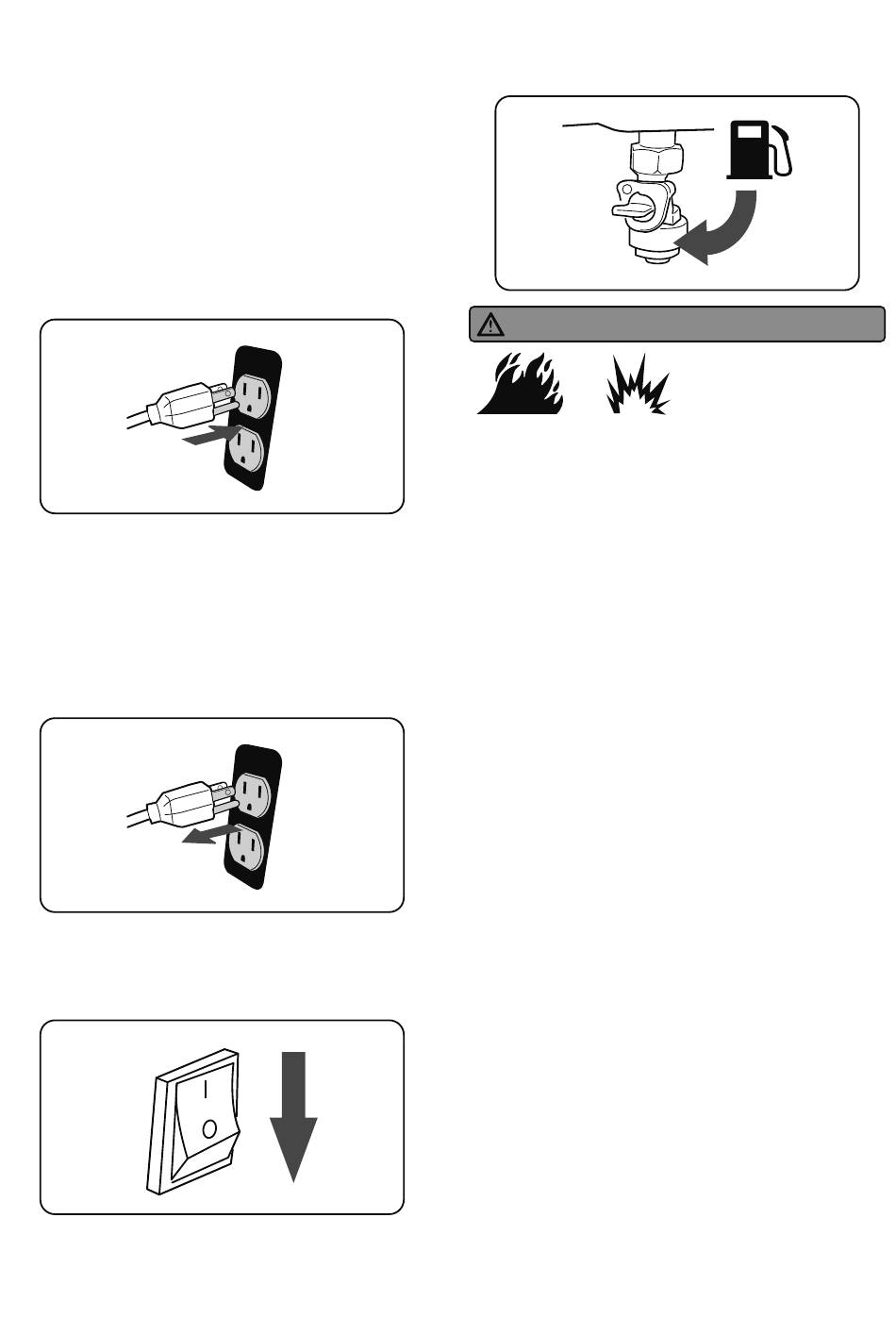 I

O