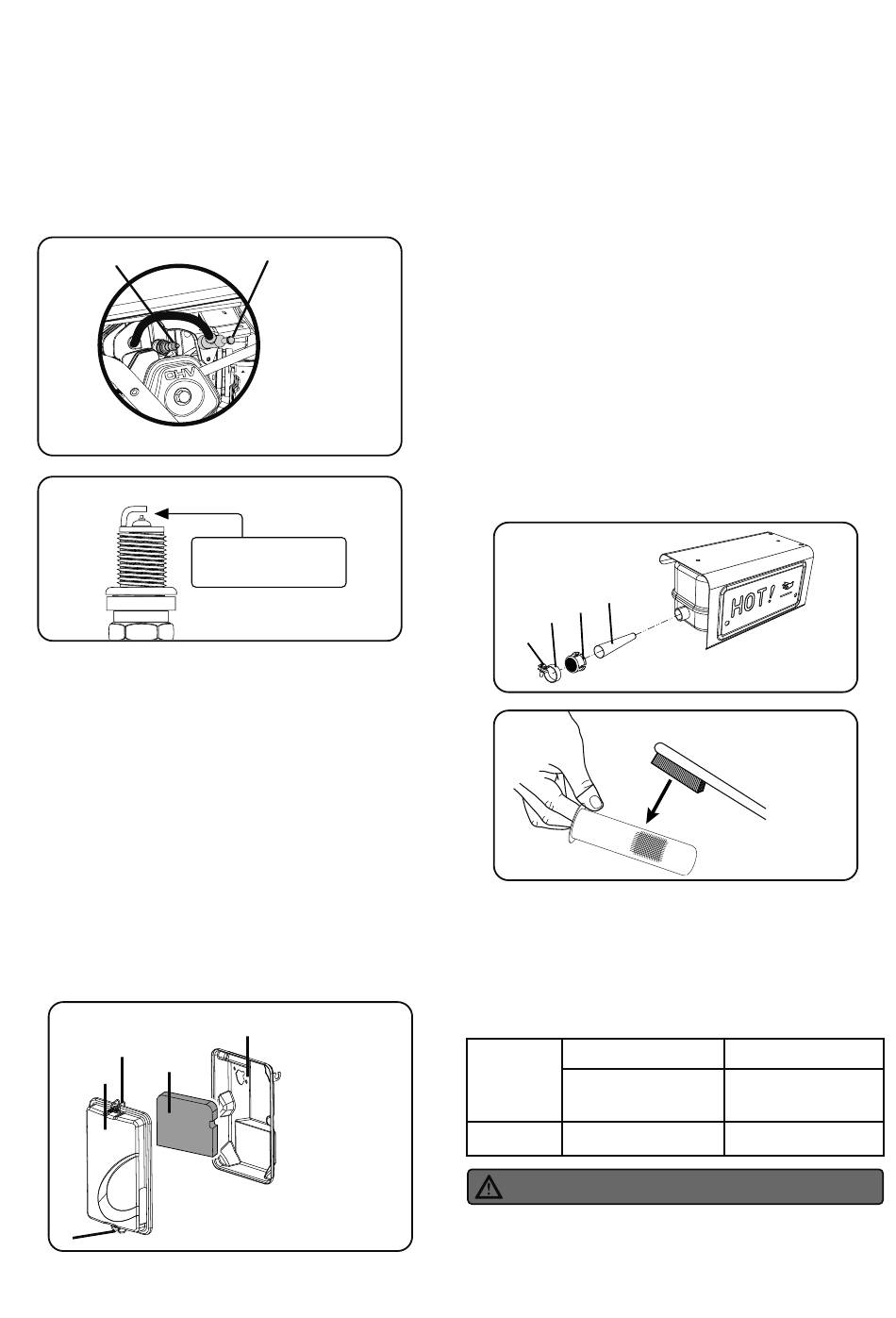 OHV

HOT!