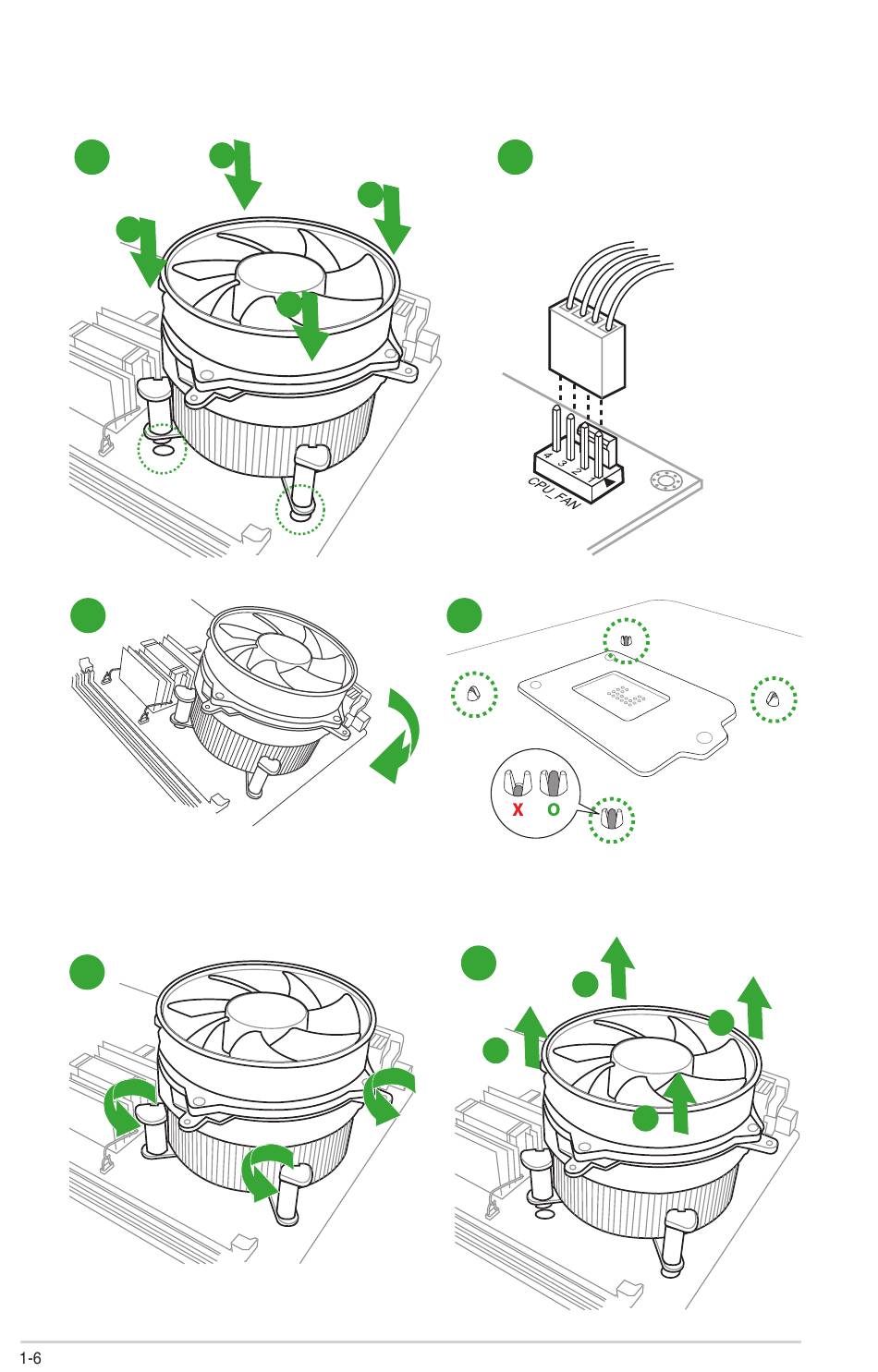 4 3 2 1
CPU_FAN

X O

1-6