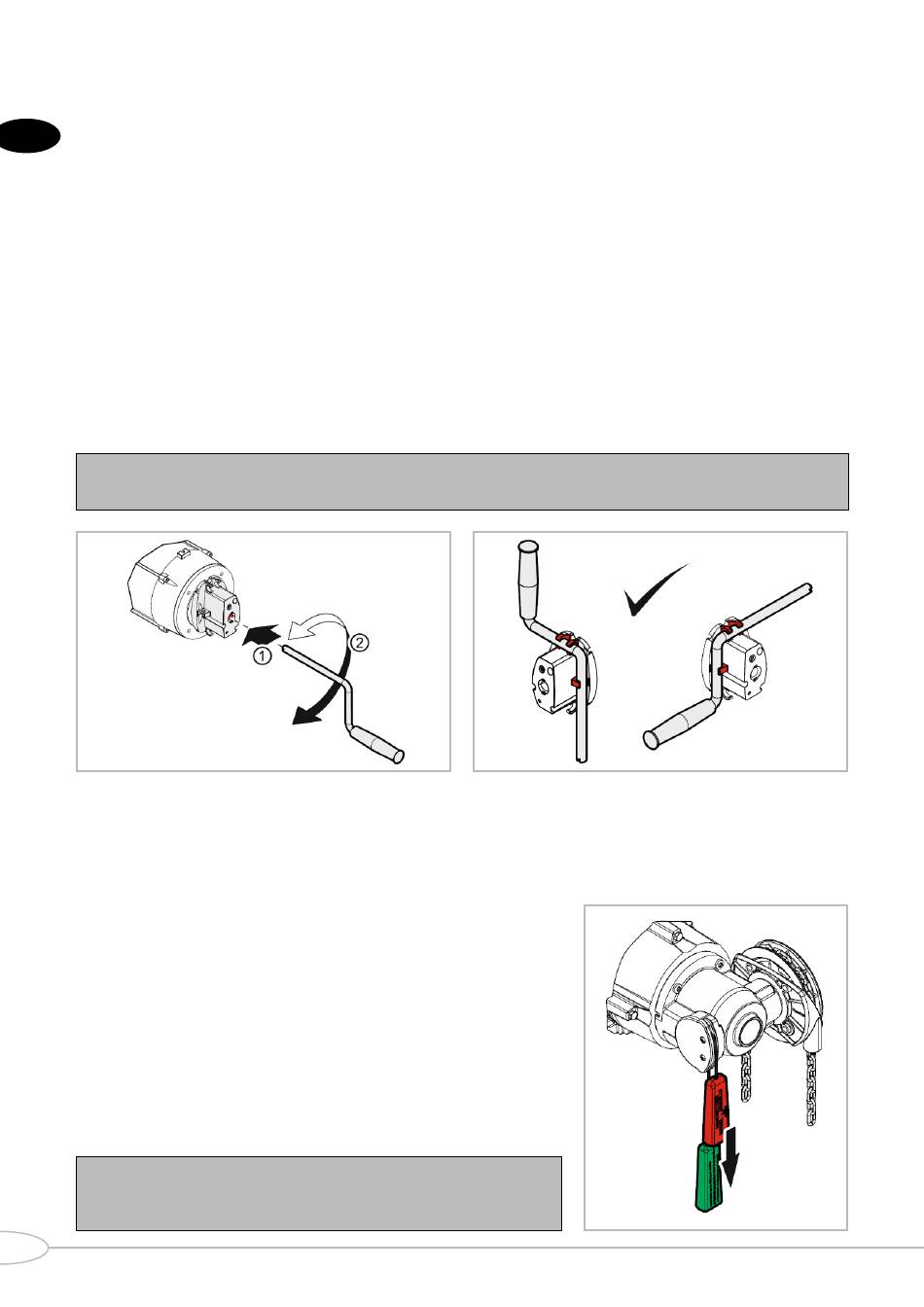 1

2