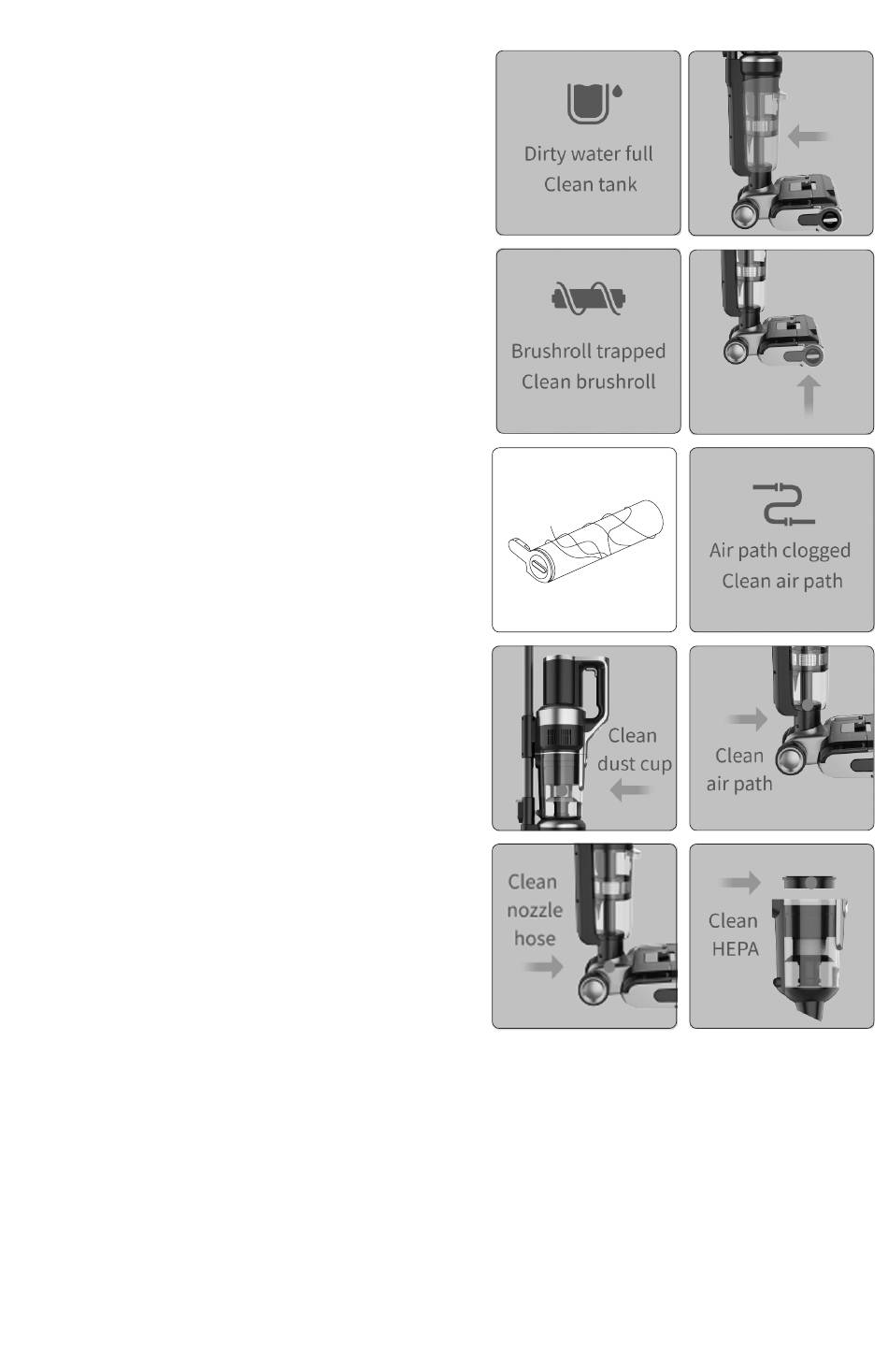 Dirty water full
Clean tank

Brushroll trapped
Clean brushroll

Air path clogged
Clean air path

Clean
dust cup

Clean
air path

Clean
nozzle
hose

Clean
HEPA