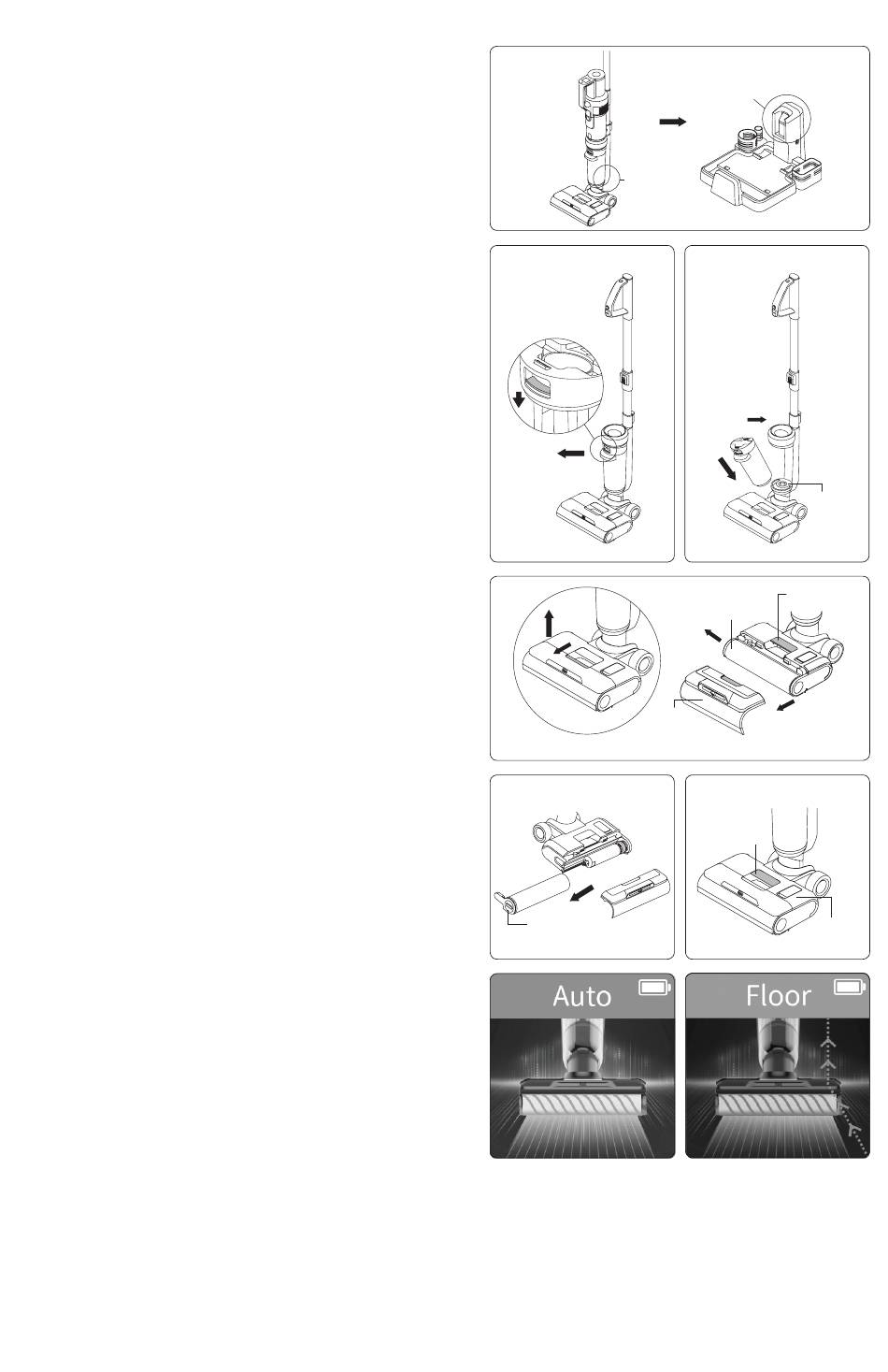 Auto

Floor