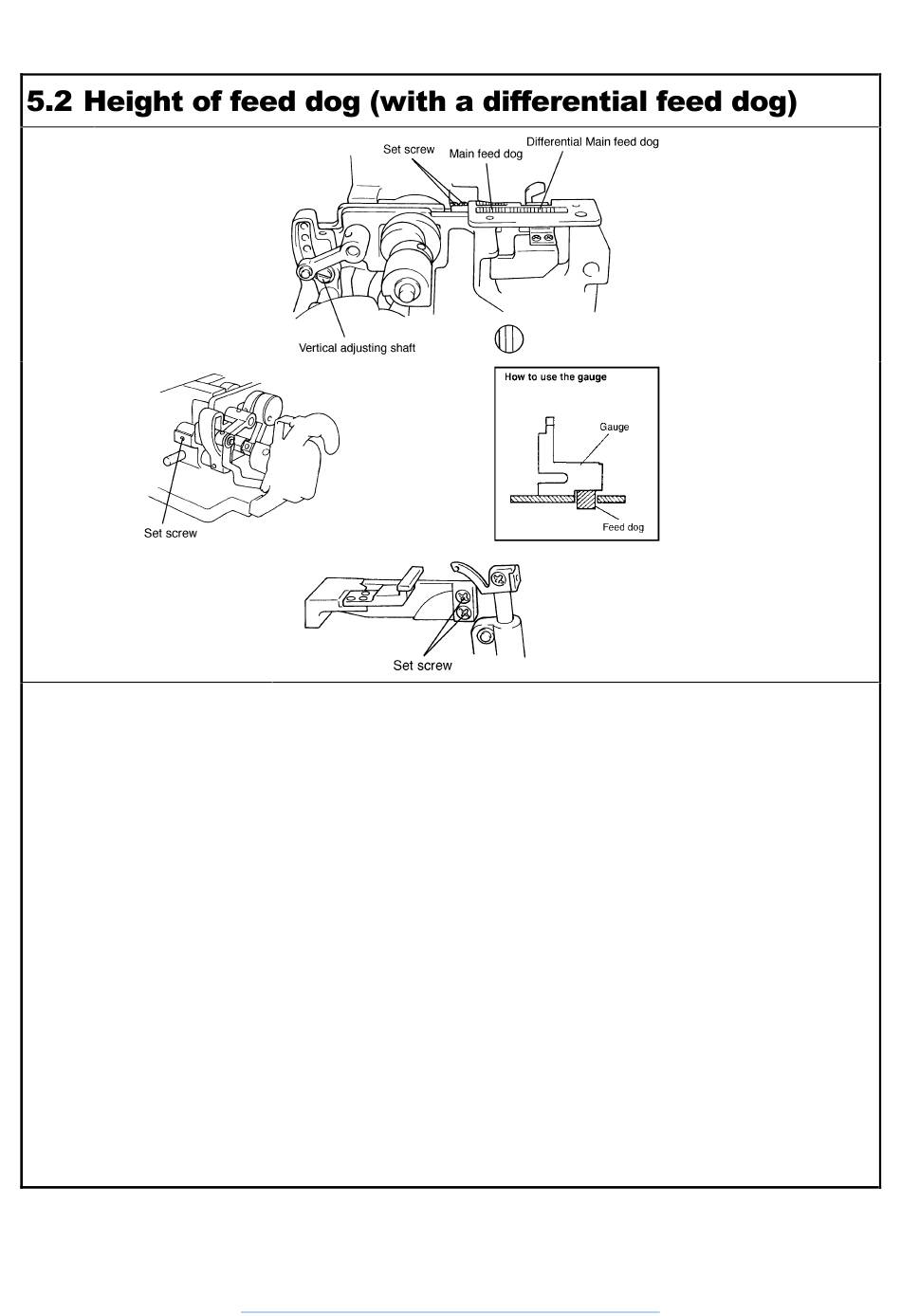 5.2 Height of feed dog (with a differential feed dog)

Set screw
Main feed dog
Differential Main feed dog

Vertical adjusting shaft

Set screw

How to use the gauge

Gauge

Feed dog

Set screw