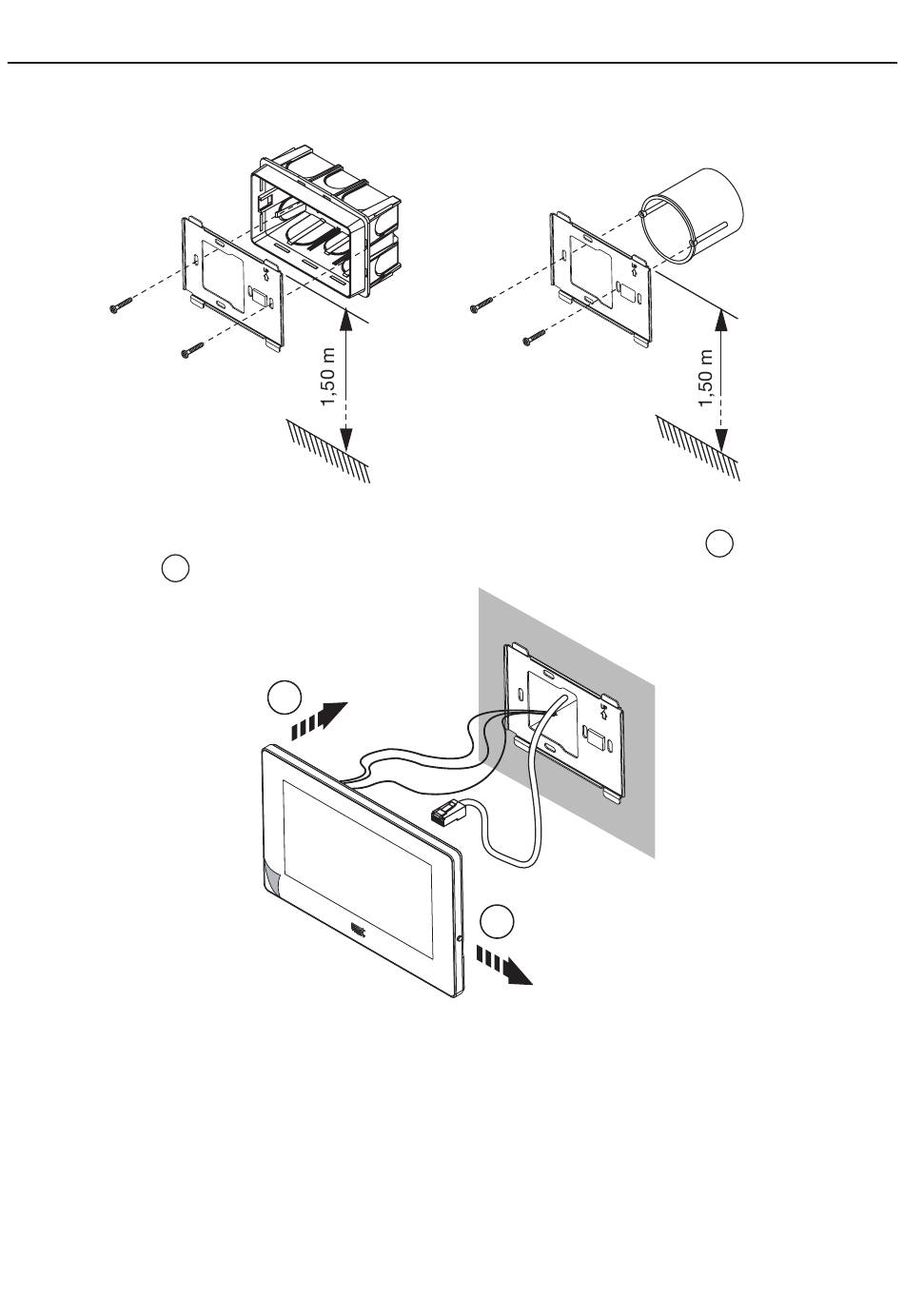 1,50 m

1,50 m