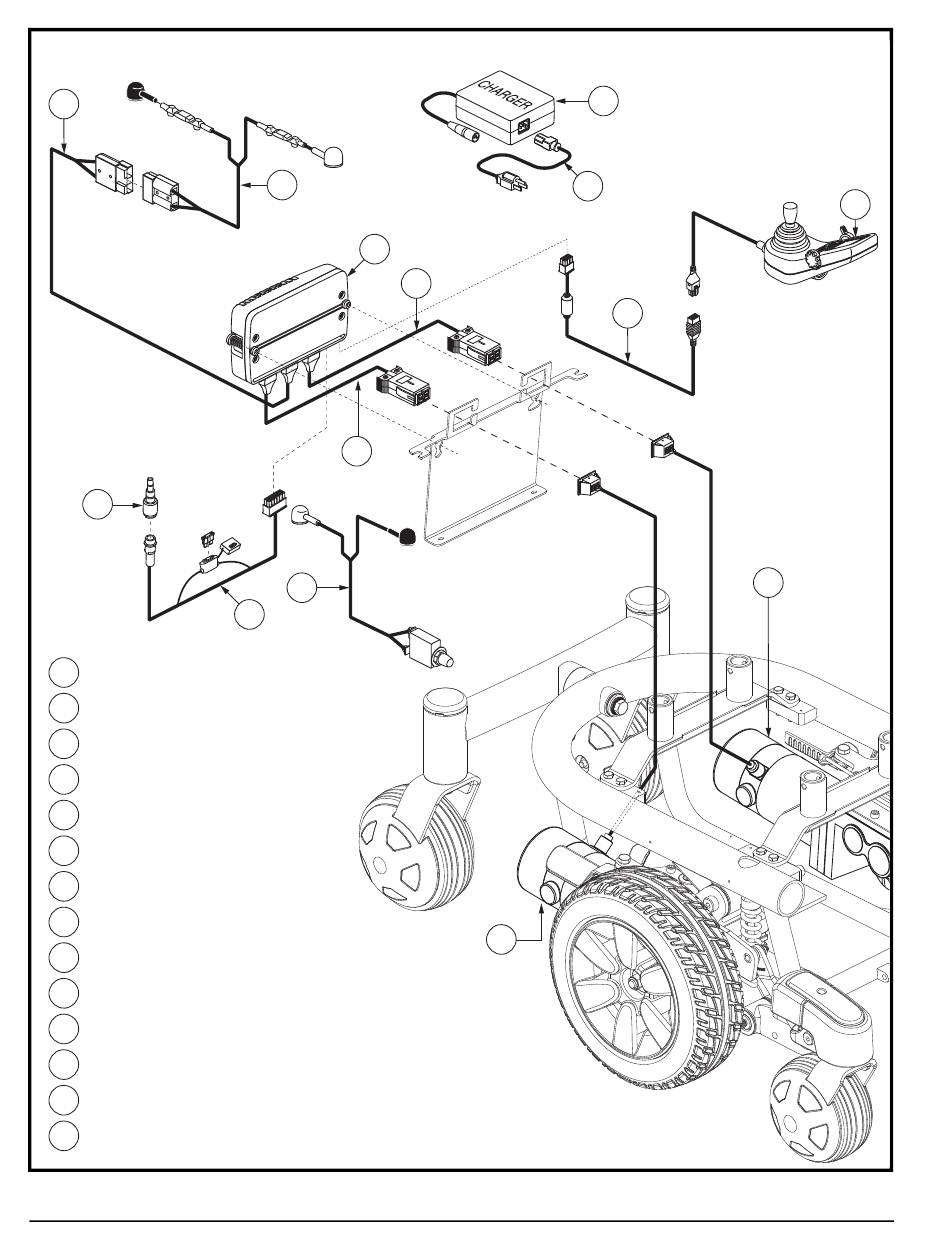 CHARGER