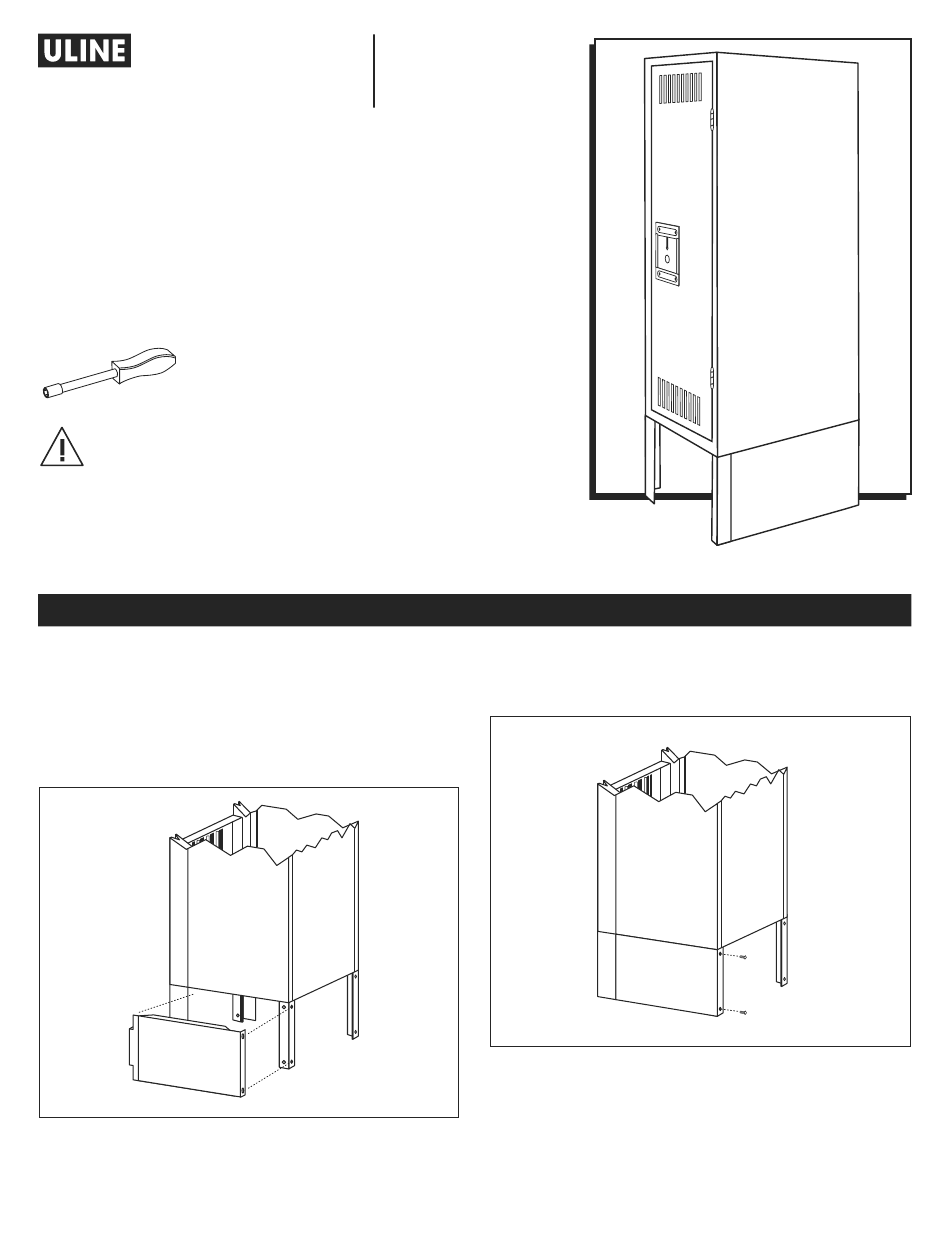 ULINE