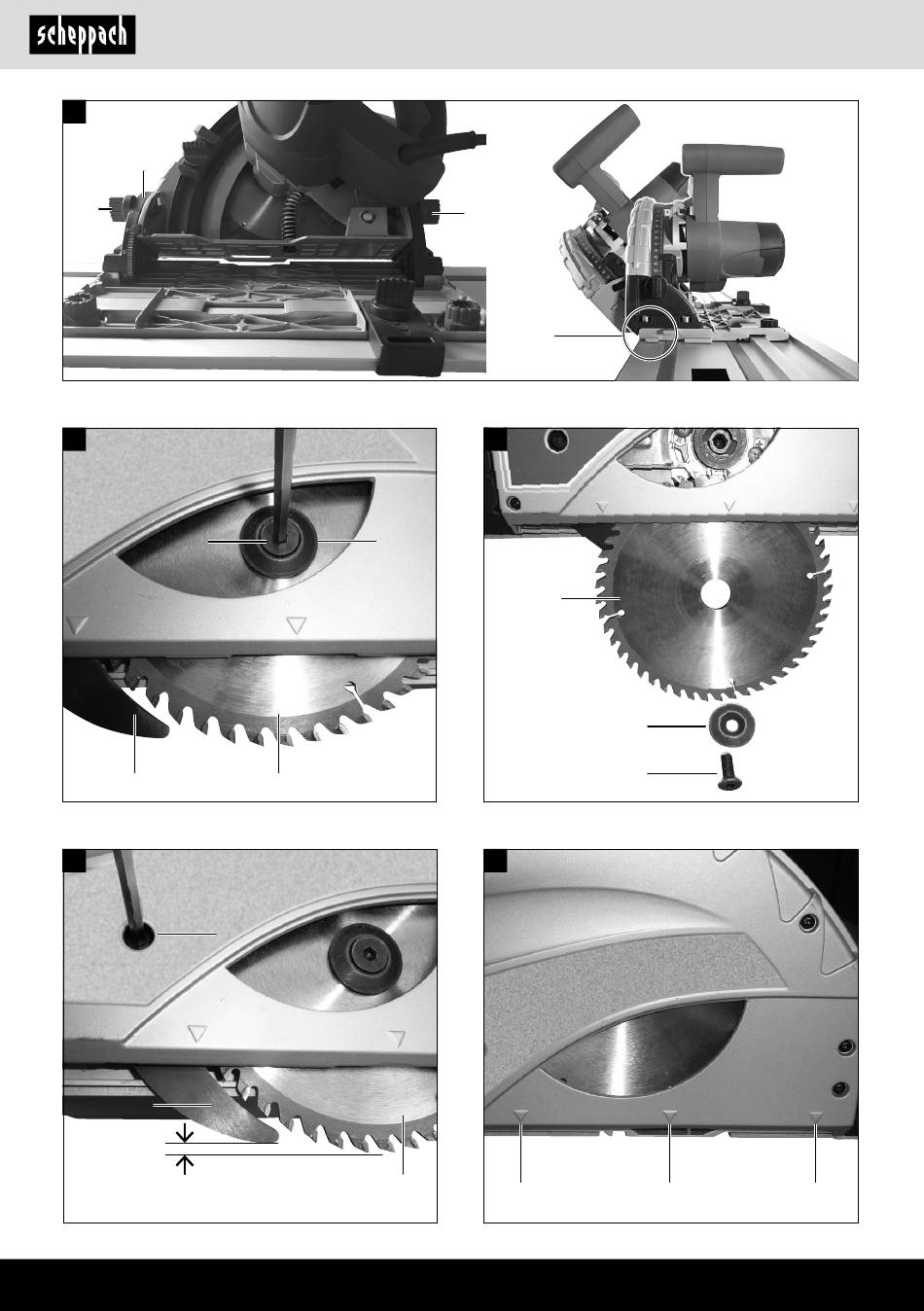 scheppach