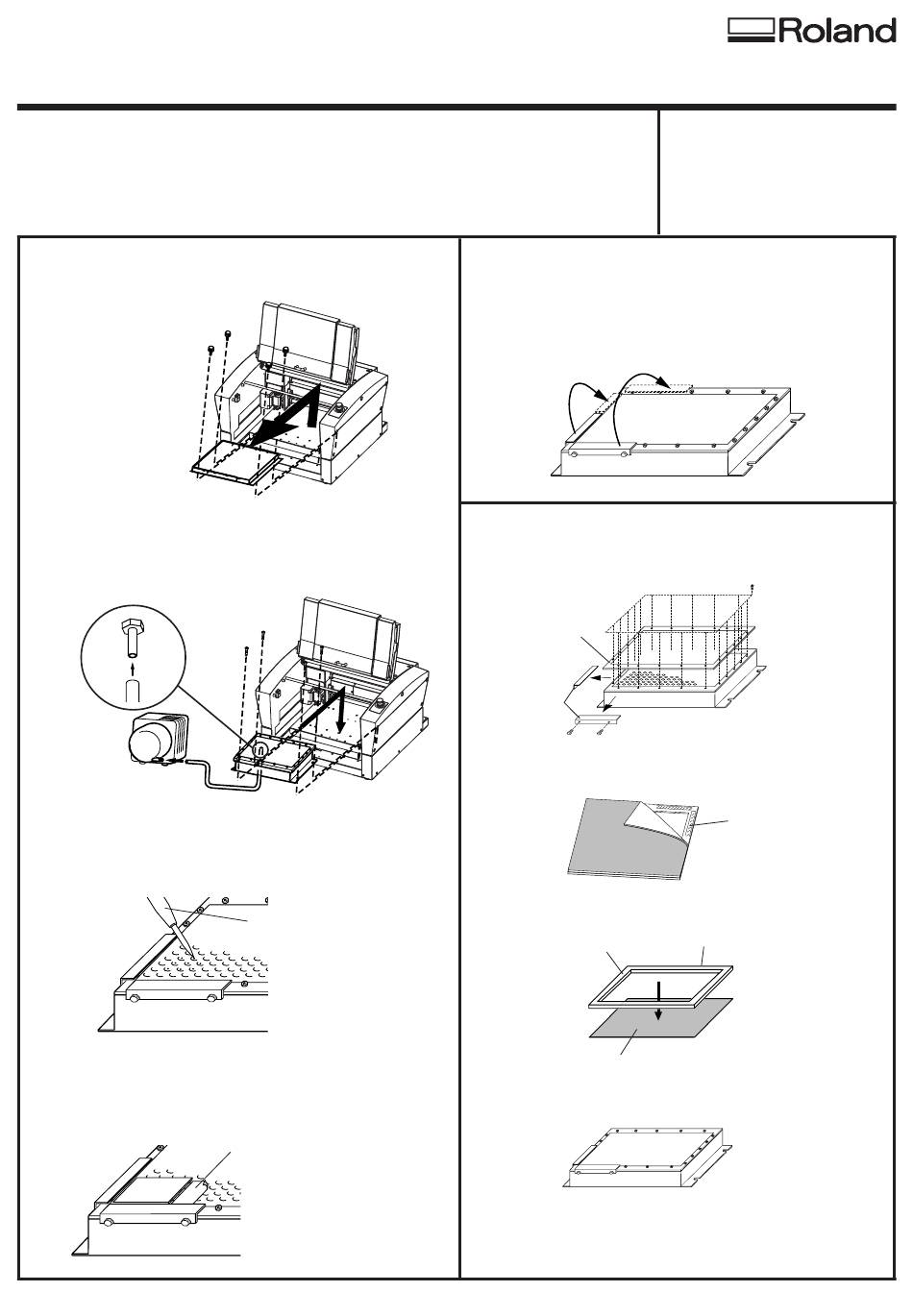 Roland