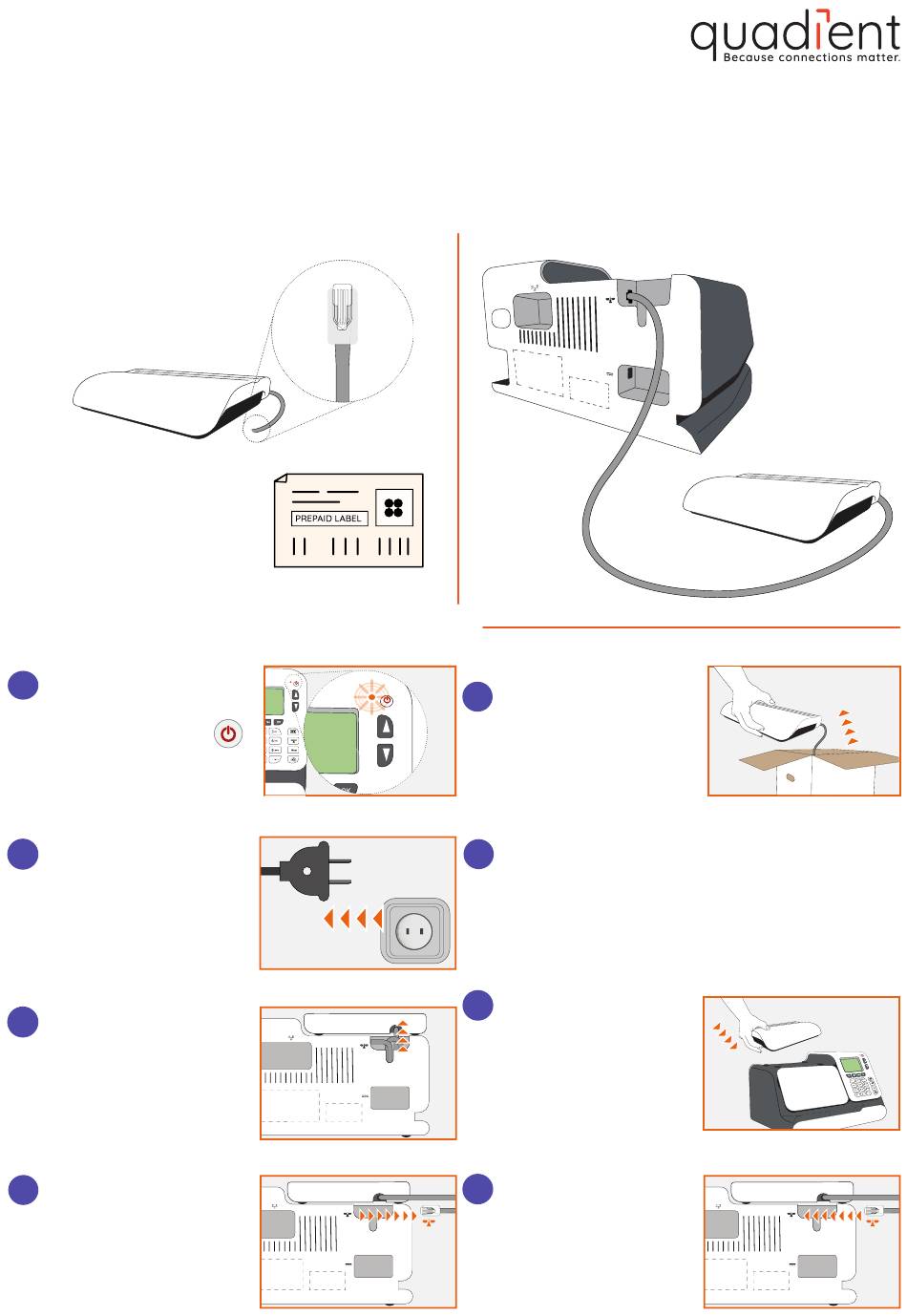 quadient
Because connections matter.

PREPAID LABEL