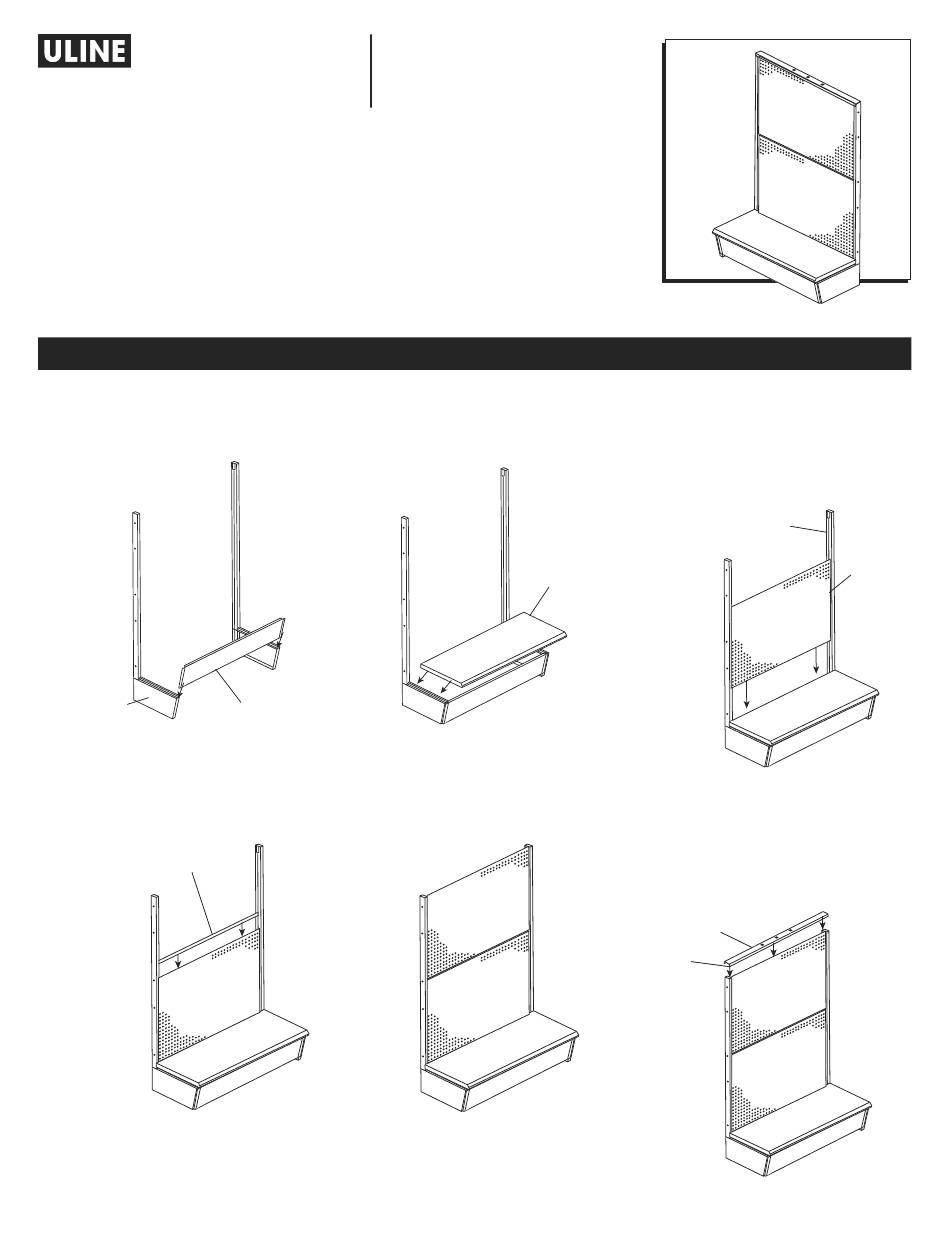 ULINE