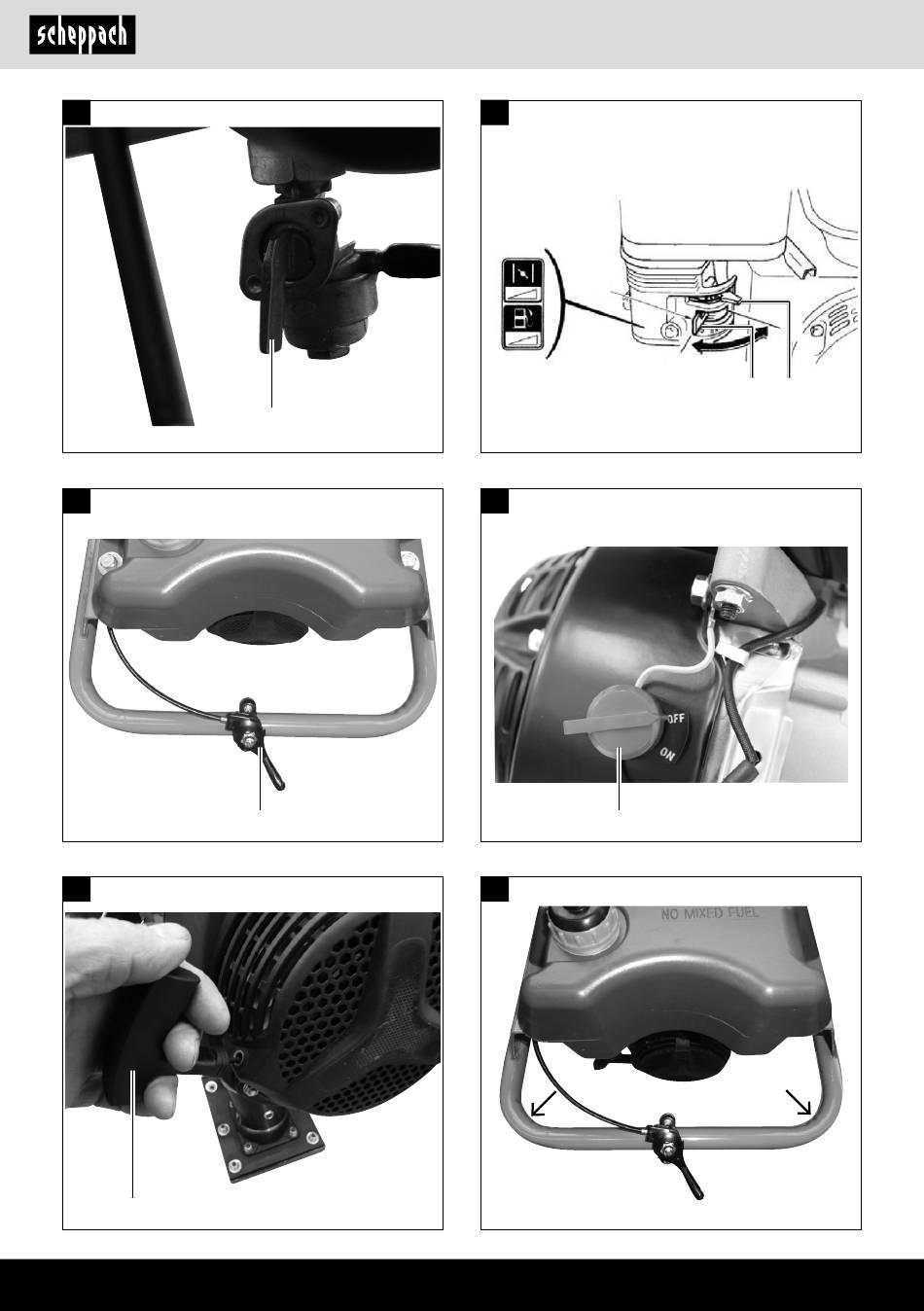 scheppach

OFF
ON

NO MIXED FUEL