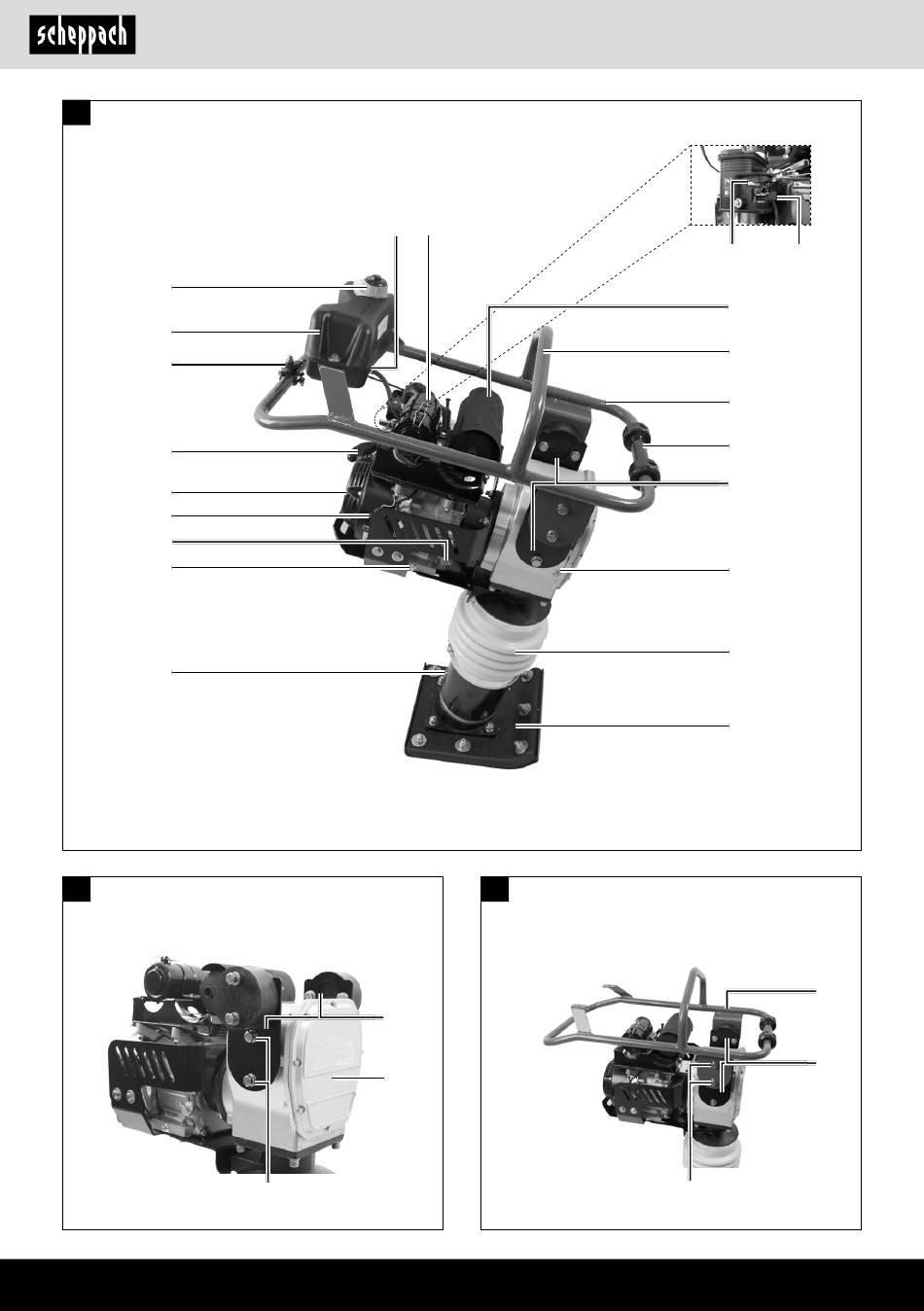 scheppach