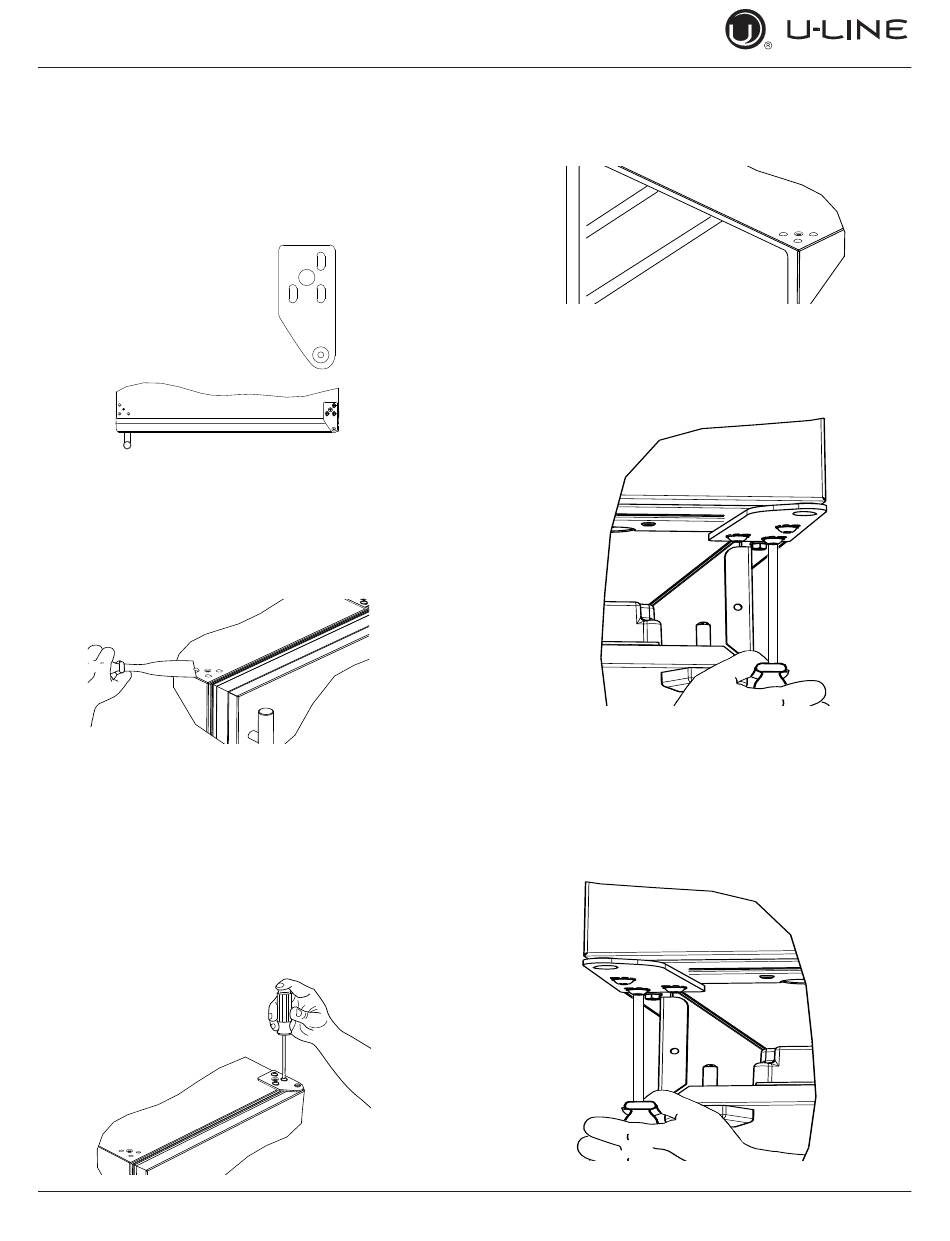 U-LINE