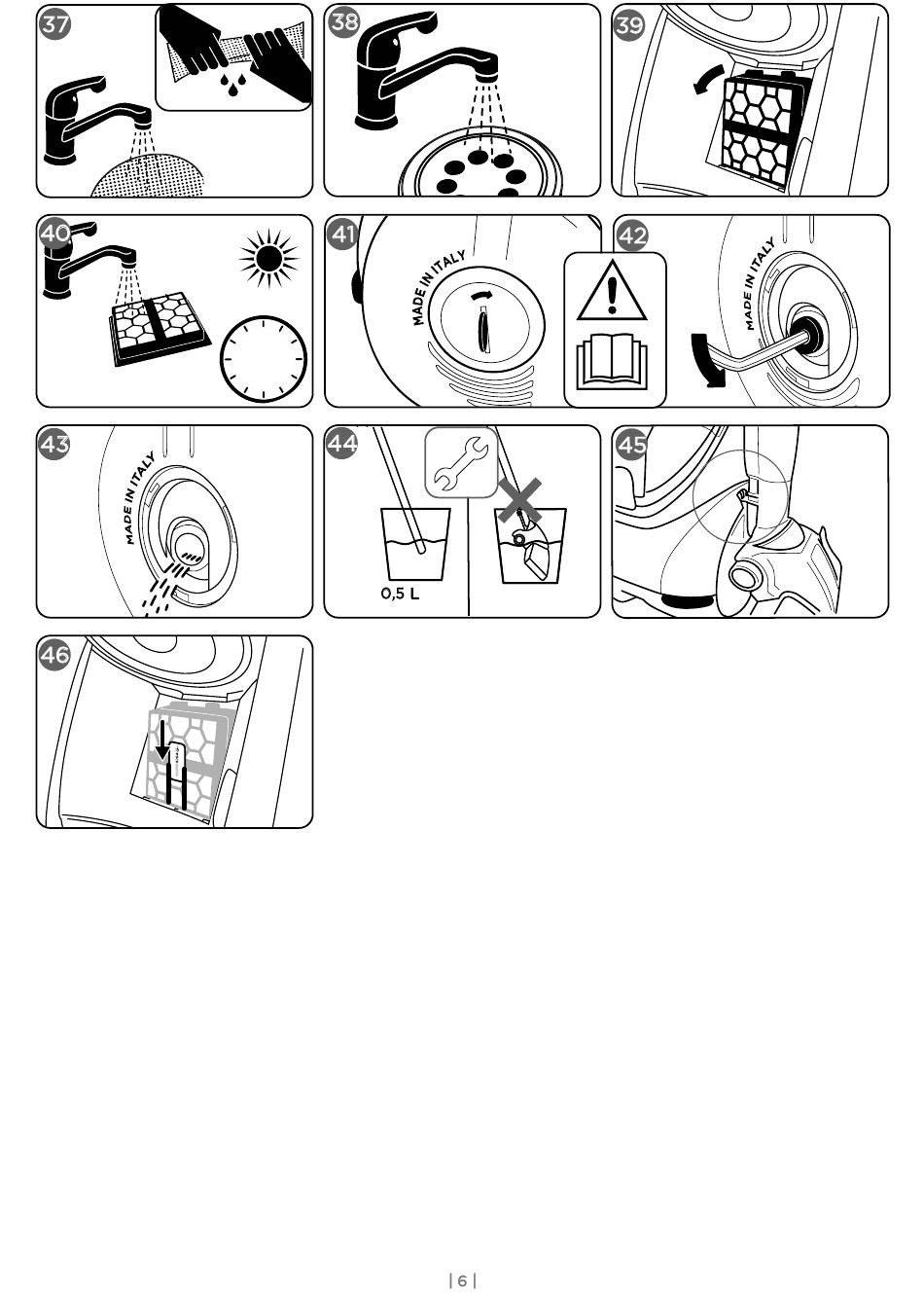 37

38

39

40

41

MADE IN ITALY

42

MADE IN ITALY

43

MADE IN ITALY

44

0,5 L

45

46

| 6 |