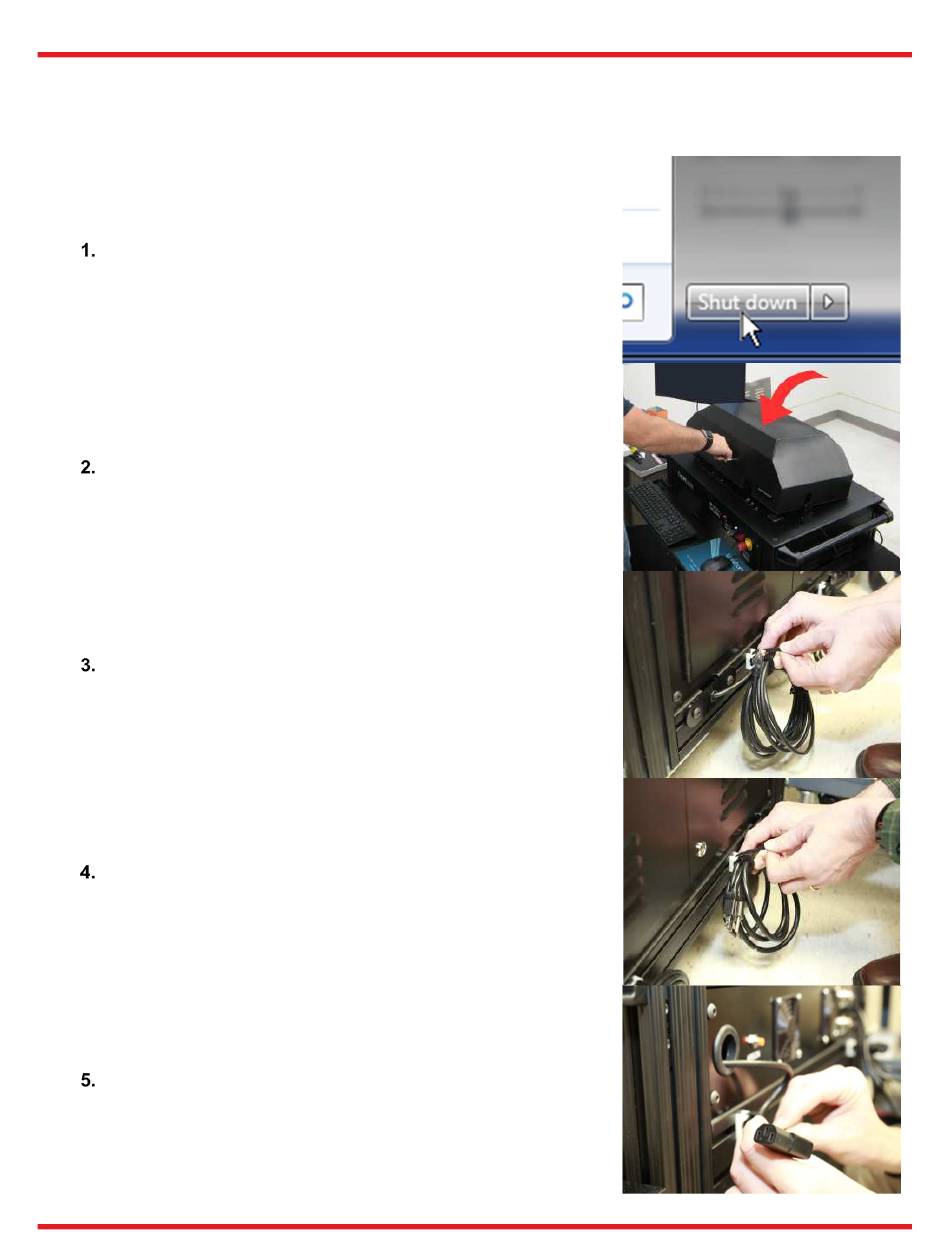 1.

Shut down

2.

3.

4.

5.