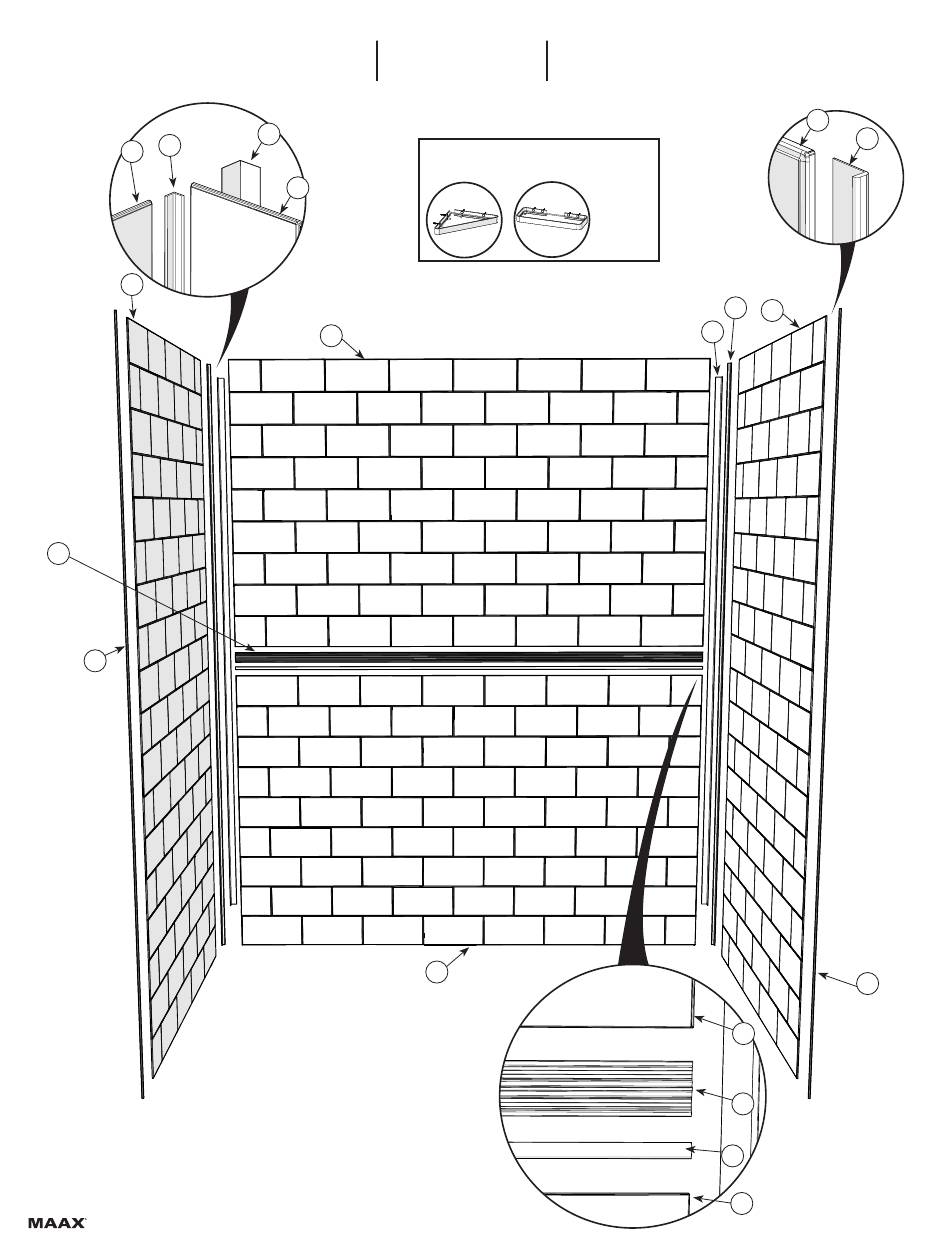 MAAX