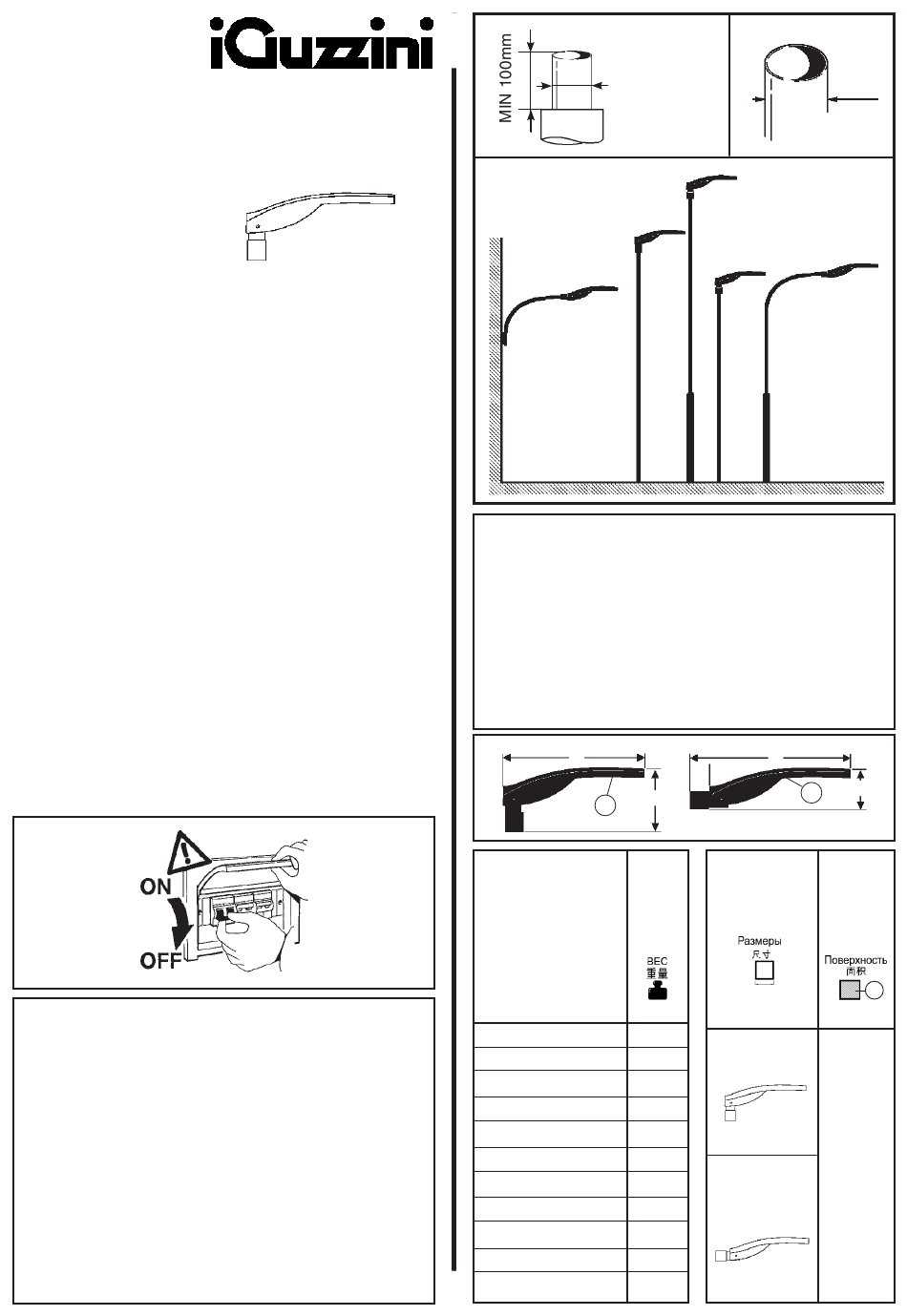 iGuzzini

MIN 100mm

ON

OFF

ВЕС
重量

Размеры
尺寸

Поверхность
面积