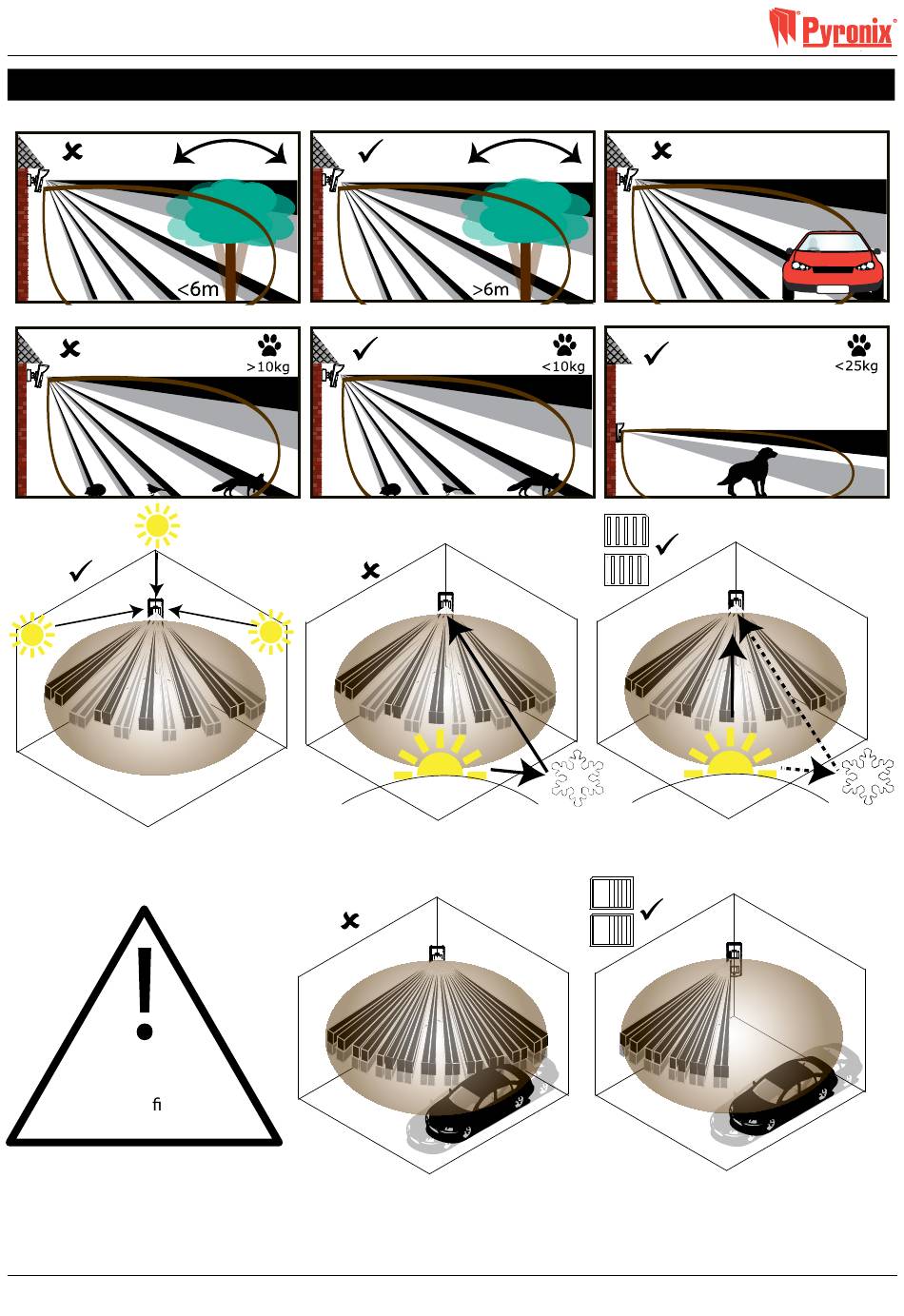 Pyronix

<6m

>6m

>10kg

<10kg

<25kg

ﬁ