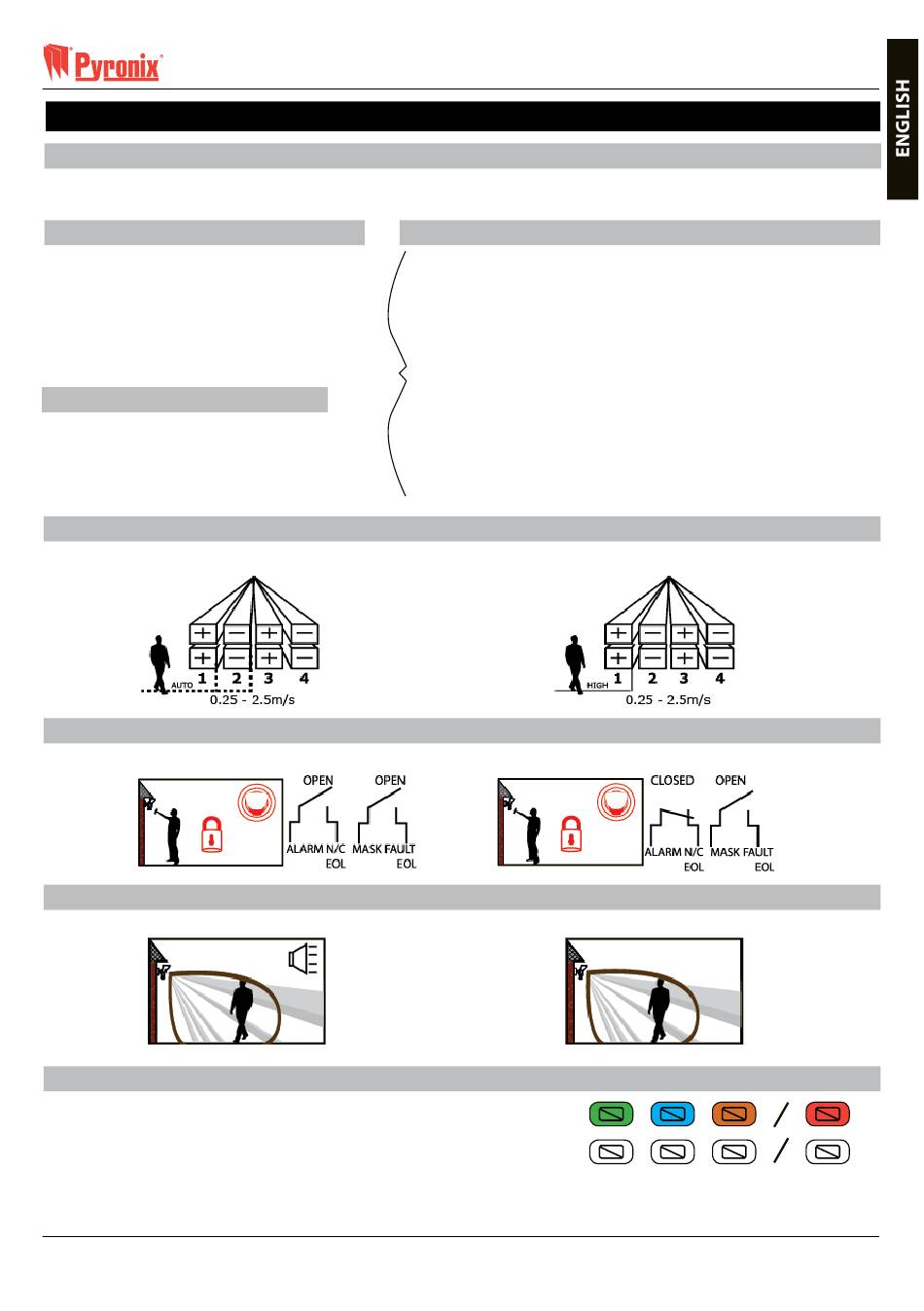 Pyronix

ENGLISH

AUTO

1 2 3 4

0.25 - 2.5m/s

HIGH

1 2 3 4

0.25 - 2.5m/s

OPEN OPEN

ALARM N/C EOL MASK FAULT EOL

CLOSED OPEN

ALARM N/C EOL MASK FAULT EOL