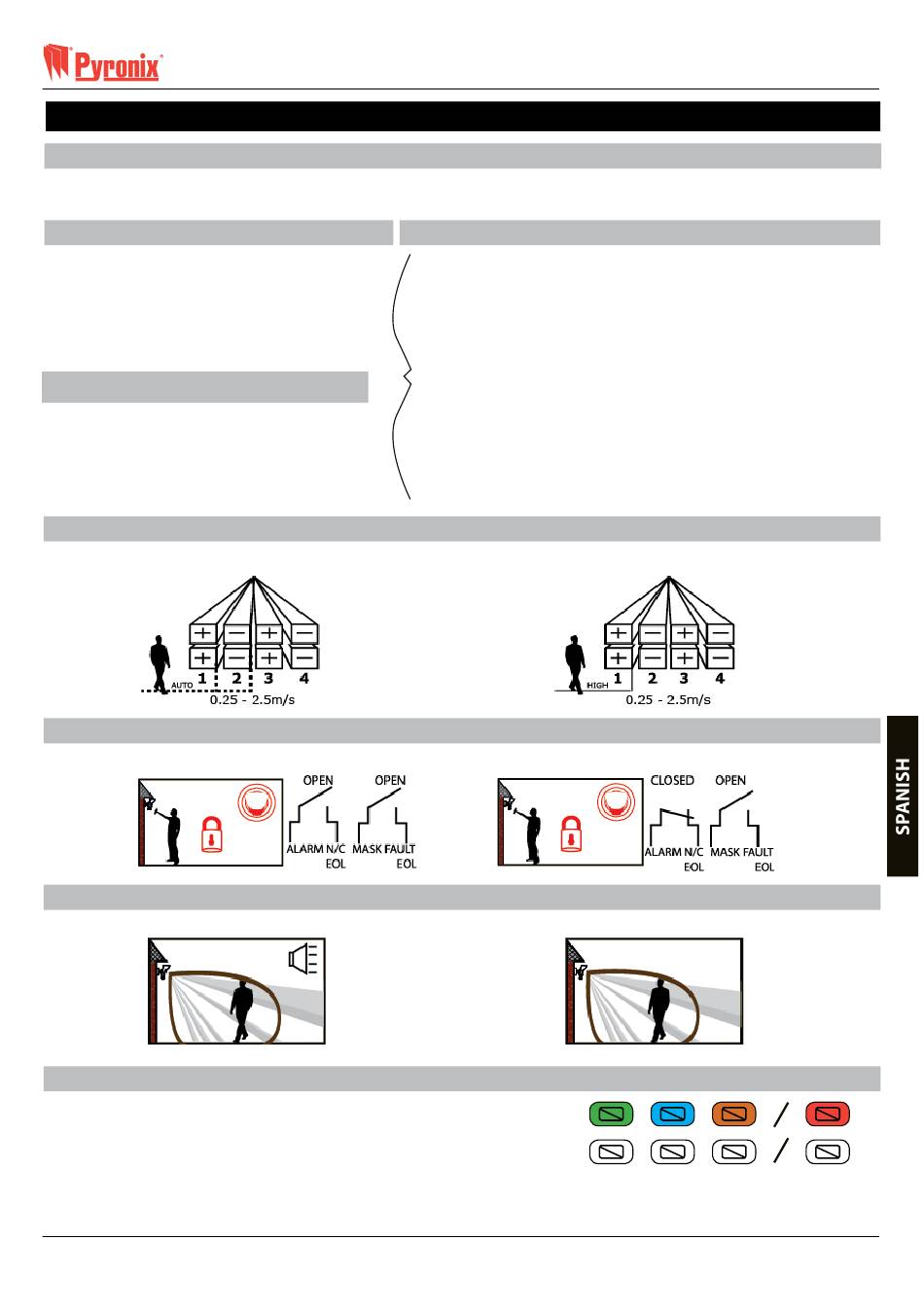 Pyronix

+ − + −
+ − + −
1 2 3 4
AUTO
0.25 - 2.5m/s

+ − + −
+ − + −
1 2 3 4
HIGH
0.25 - 2.5m/s

SPANISH

OPEN OPEN
ALARM N/C EOL MASK FAULT EOL

CLOSED OPEN
ALARM N/C EOL MASK FAULT EOL