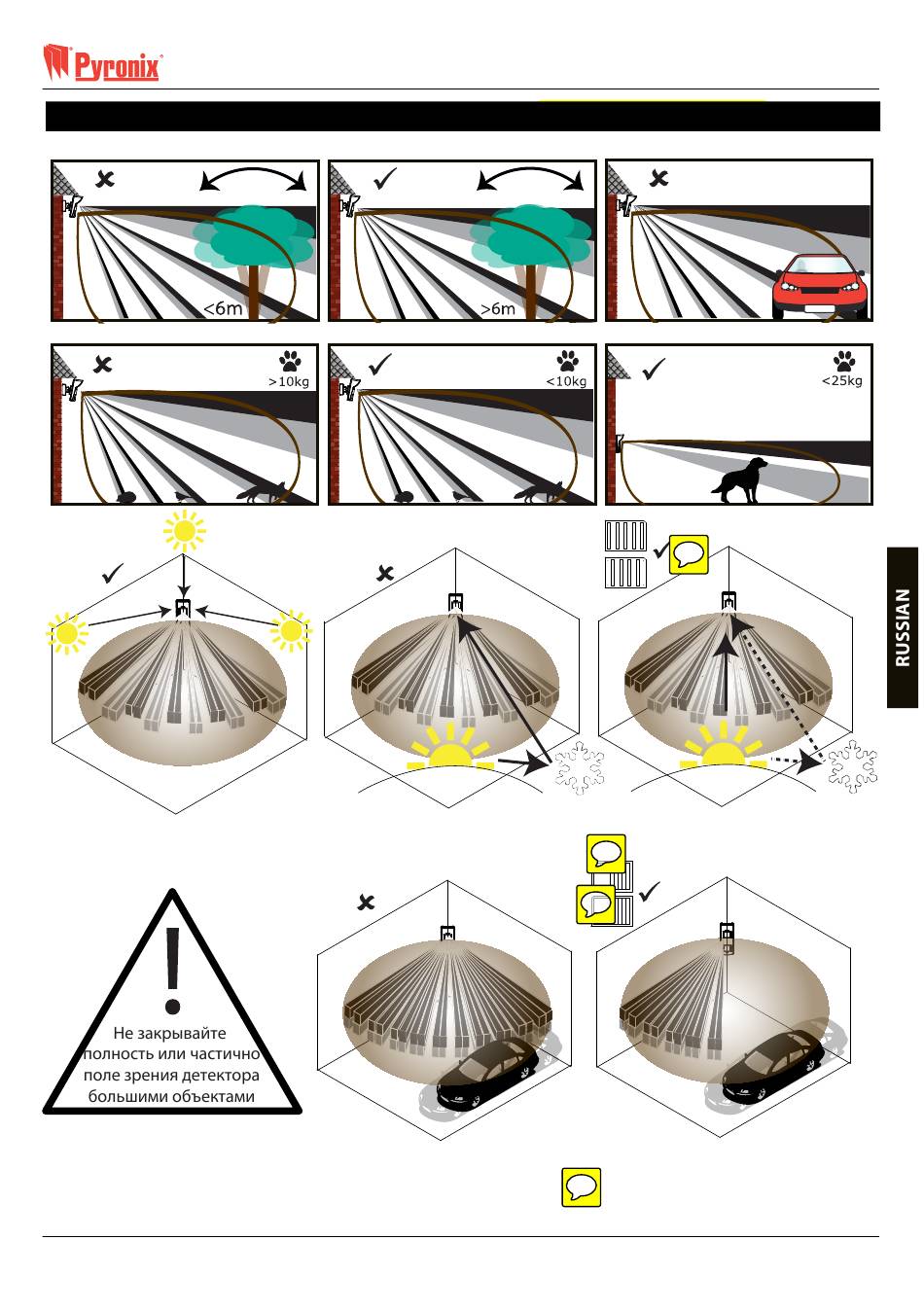 Pyronix

<6m

>6m

>10kg

<10kg

<25kg

RUSSIAN

Не закрывайте полность или частично поле зрения детектора большими объектами