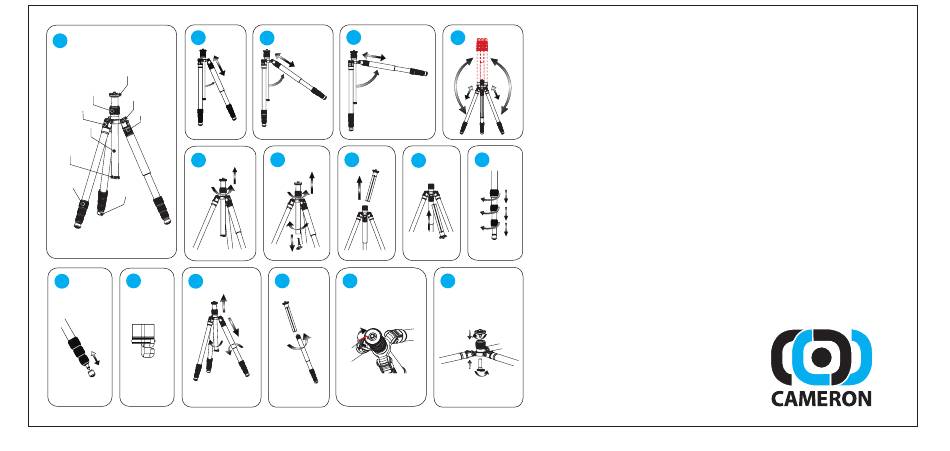 CAMERON