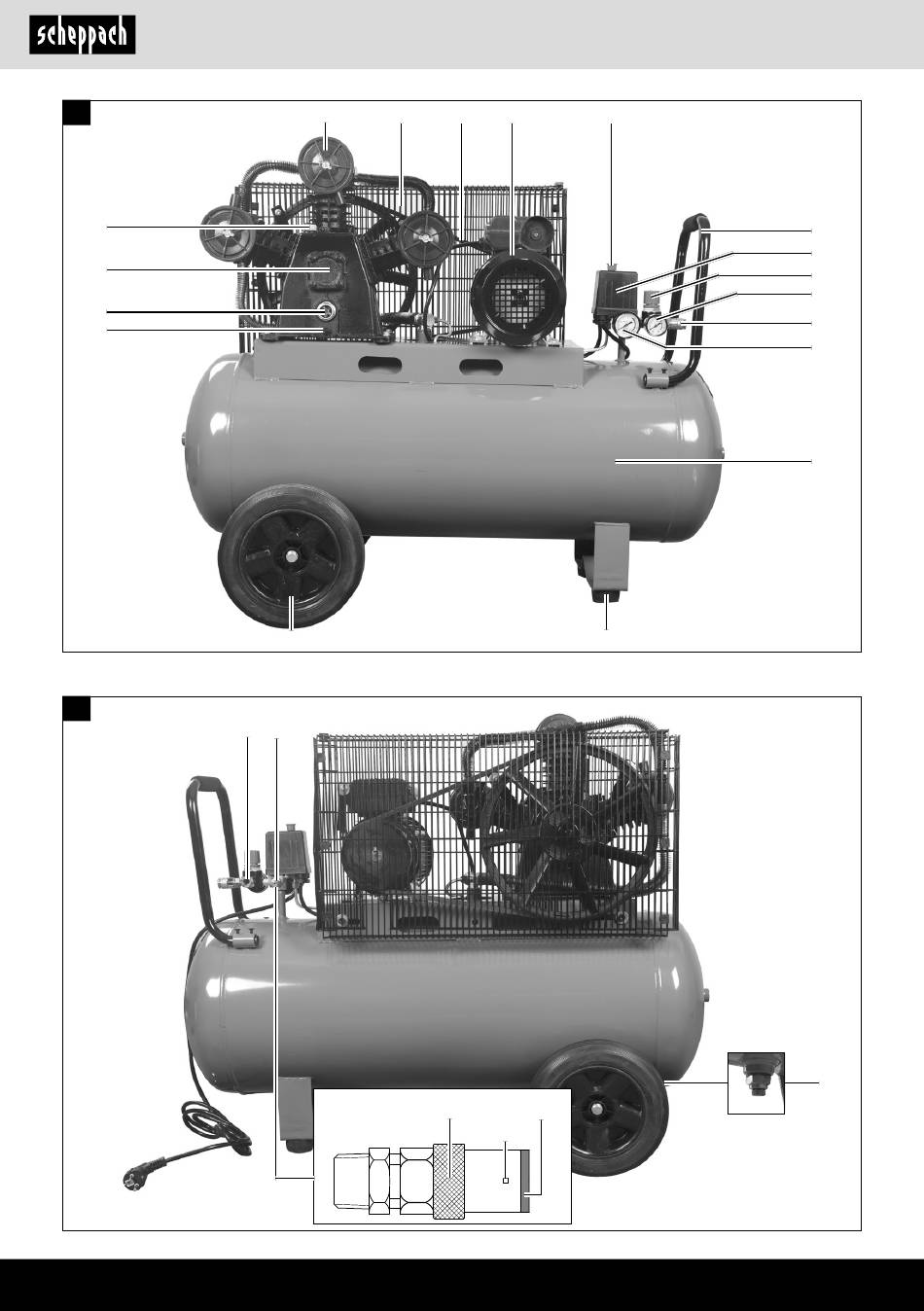 scheppach