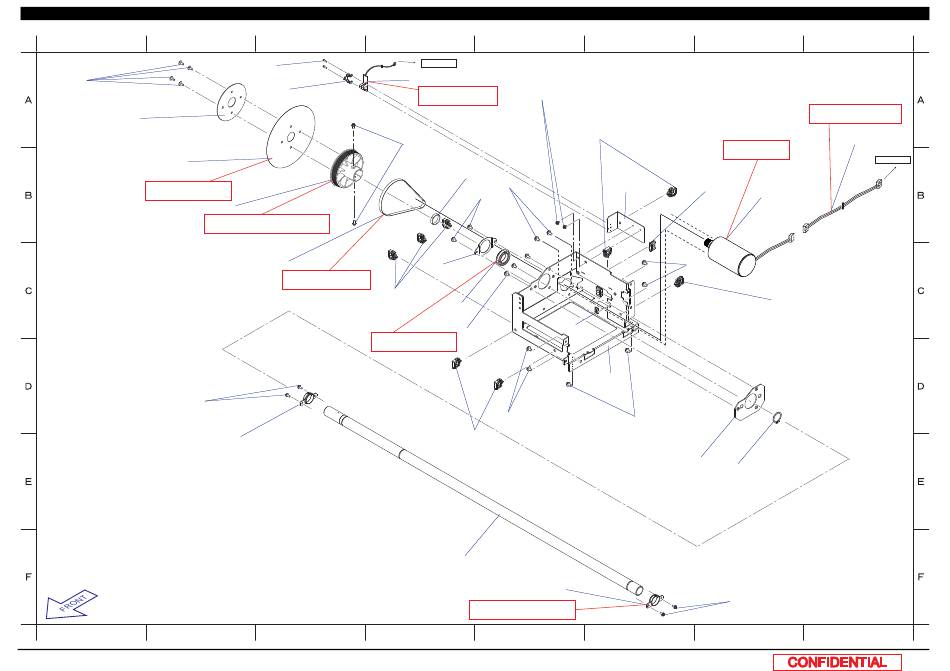 A

B

C

D

E

F

A

B

C

D

E

F

FRONT

CONFIDENTIAL