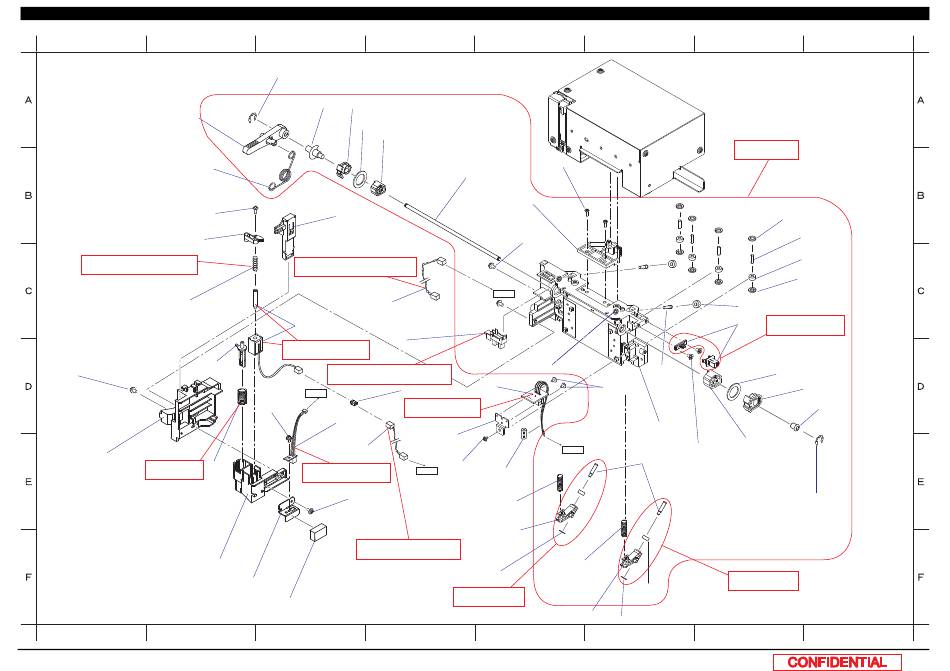 A
B
C
D
E
F
A
B
C
D
E
F
CONFIDENTIAL