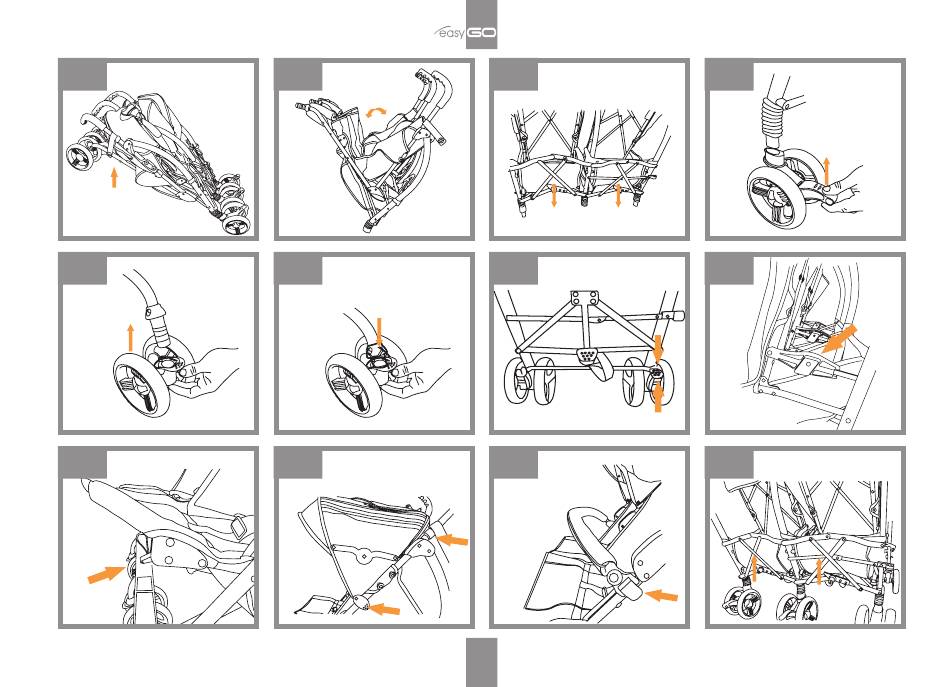 easy GO