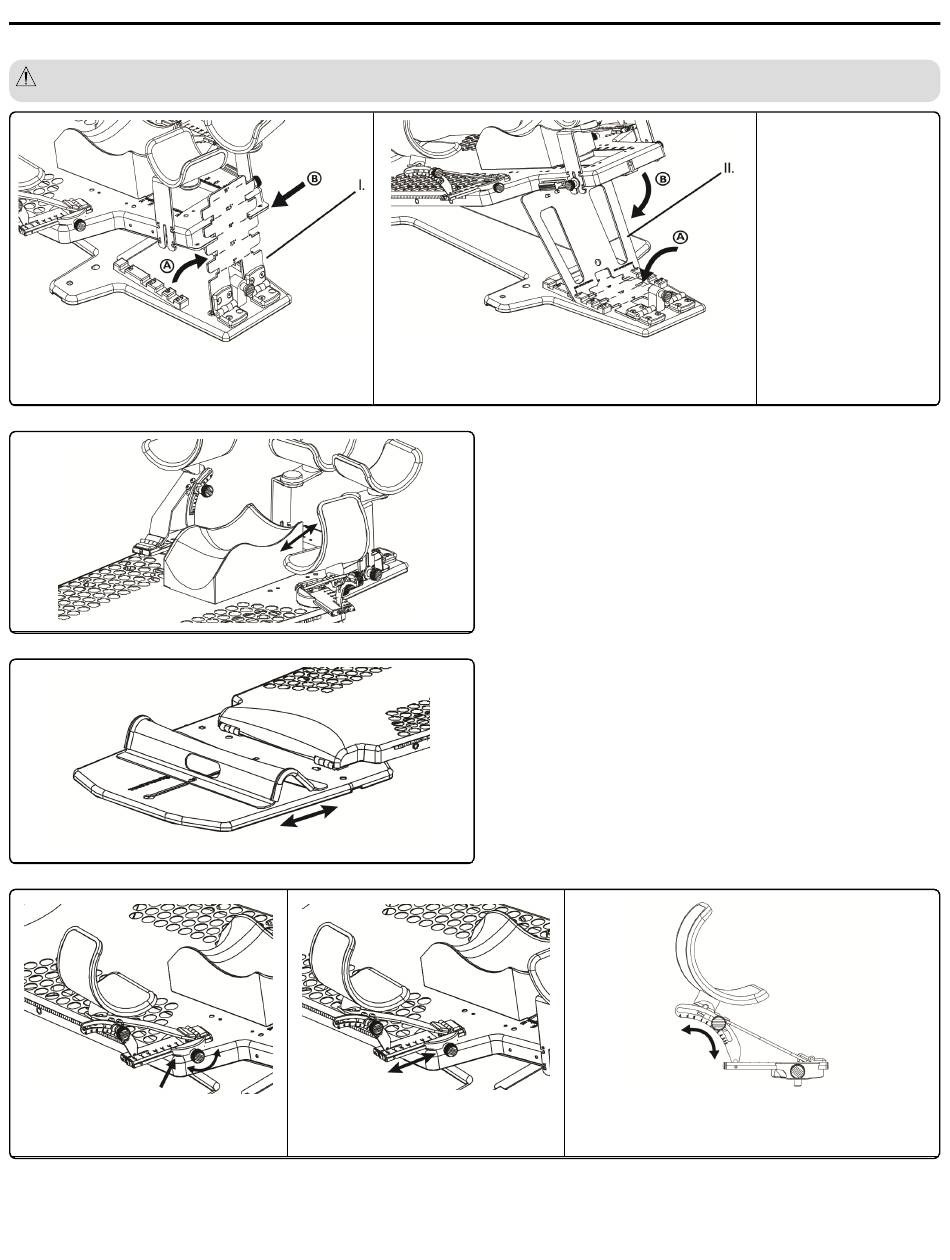 B

I.

A

B

II.

A