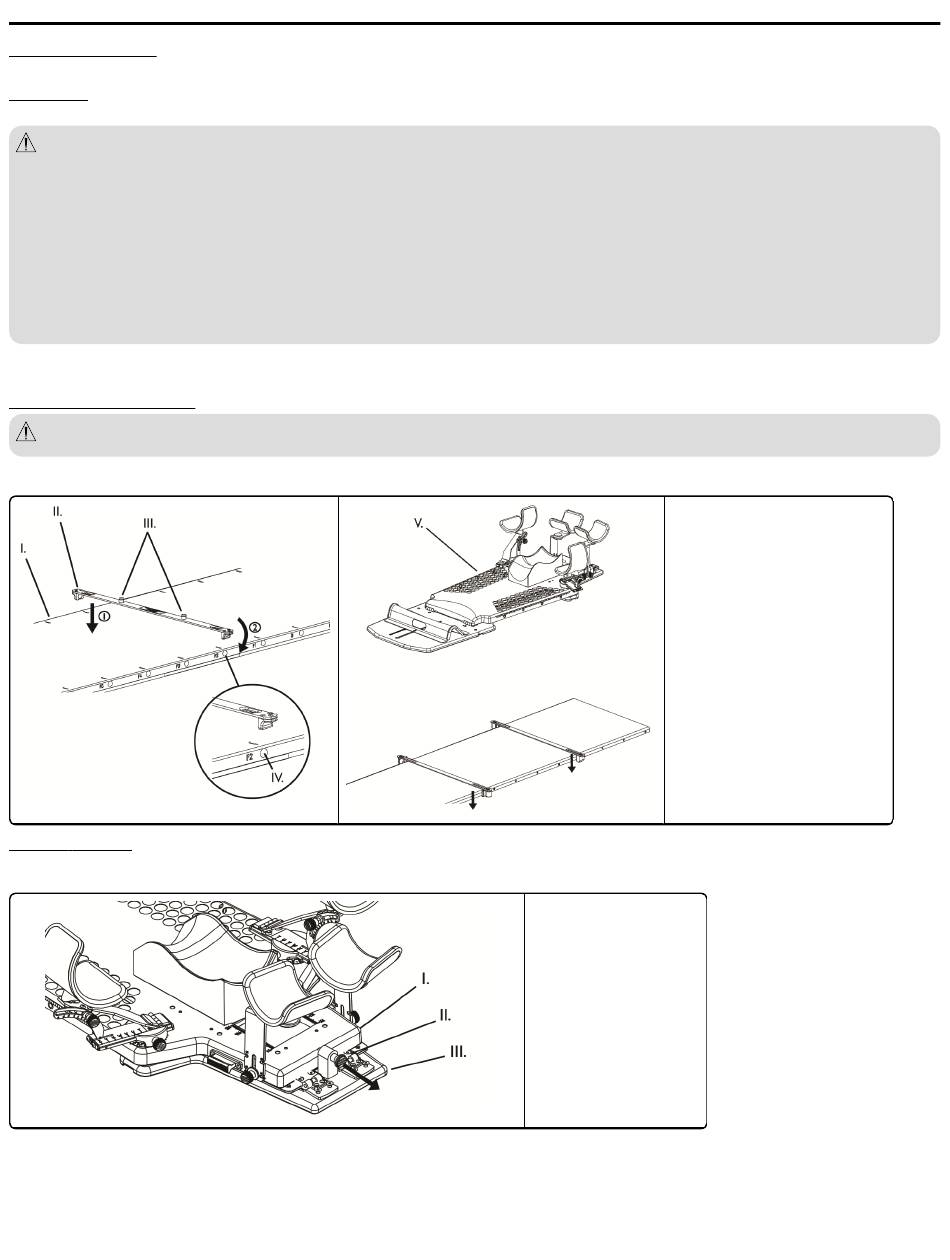 II.

III.

I.

①

②

IV.

V.

I.

II.

III.