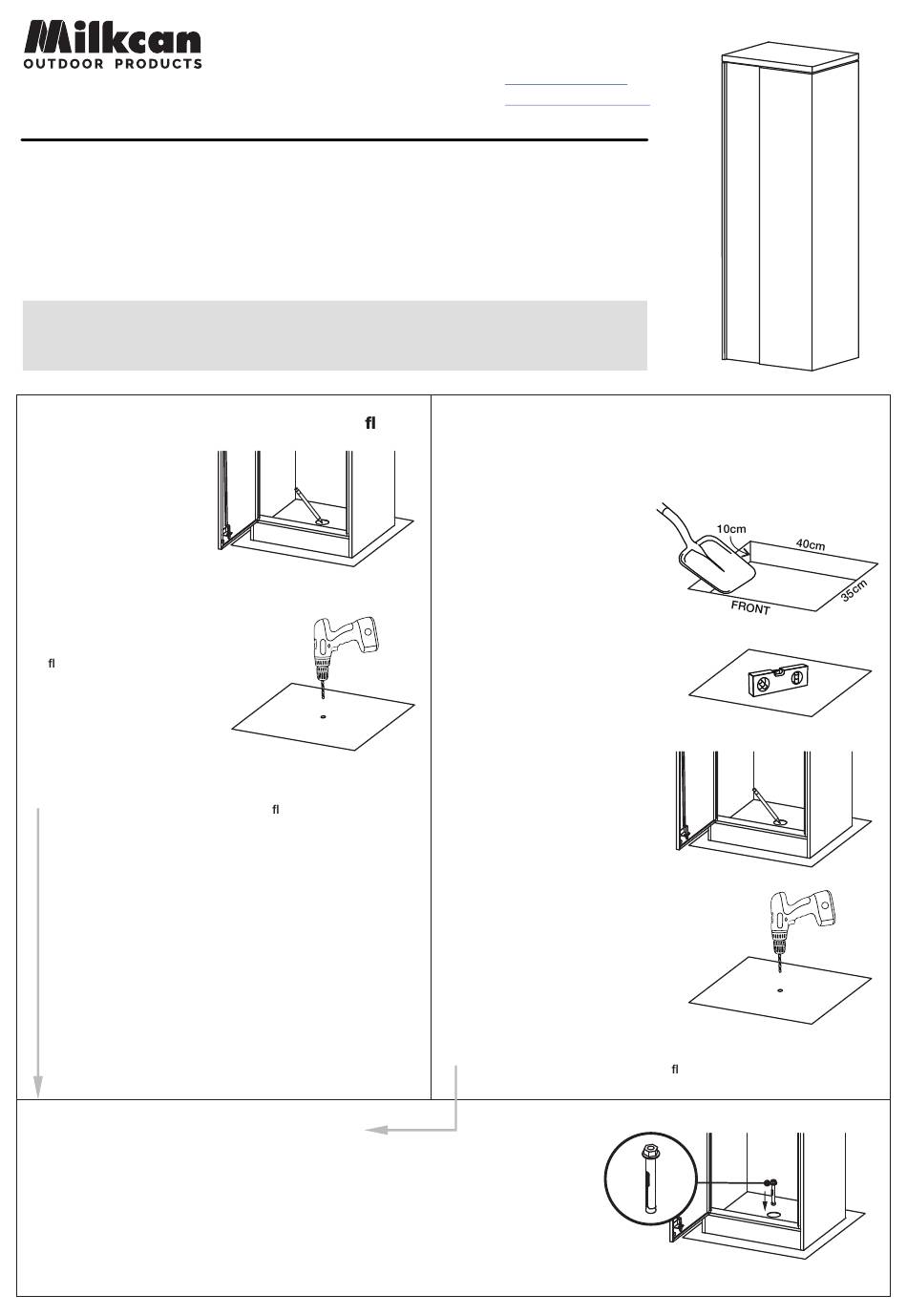 Milkcan
OUTDOOR PRODUCTS

fl

fl

fl

10cm
40cm
35cm
FRONT

fl