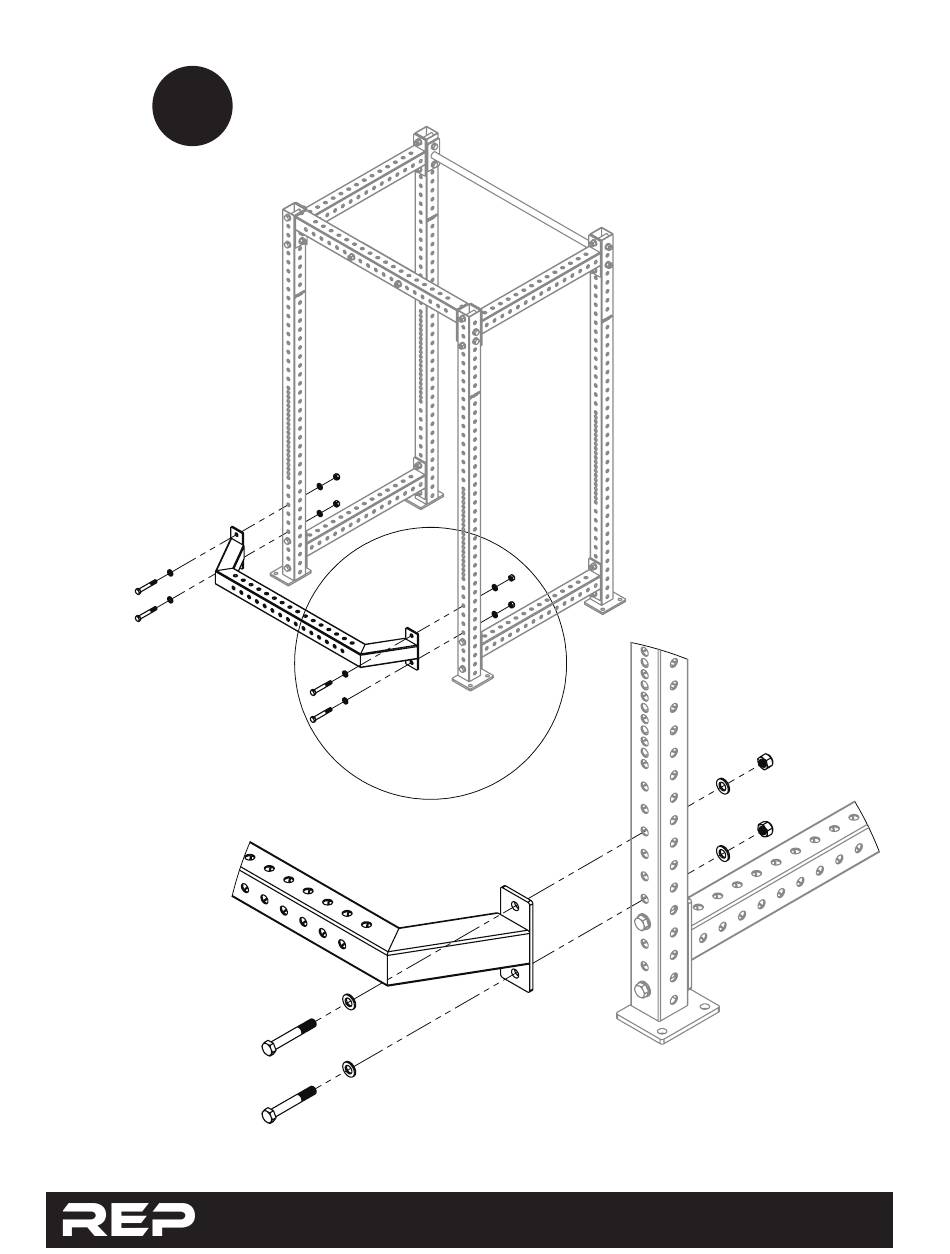 REP