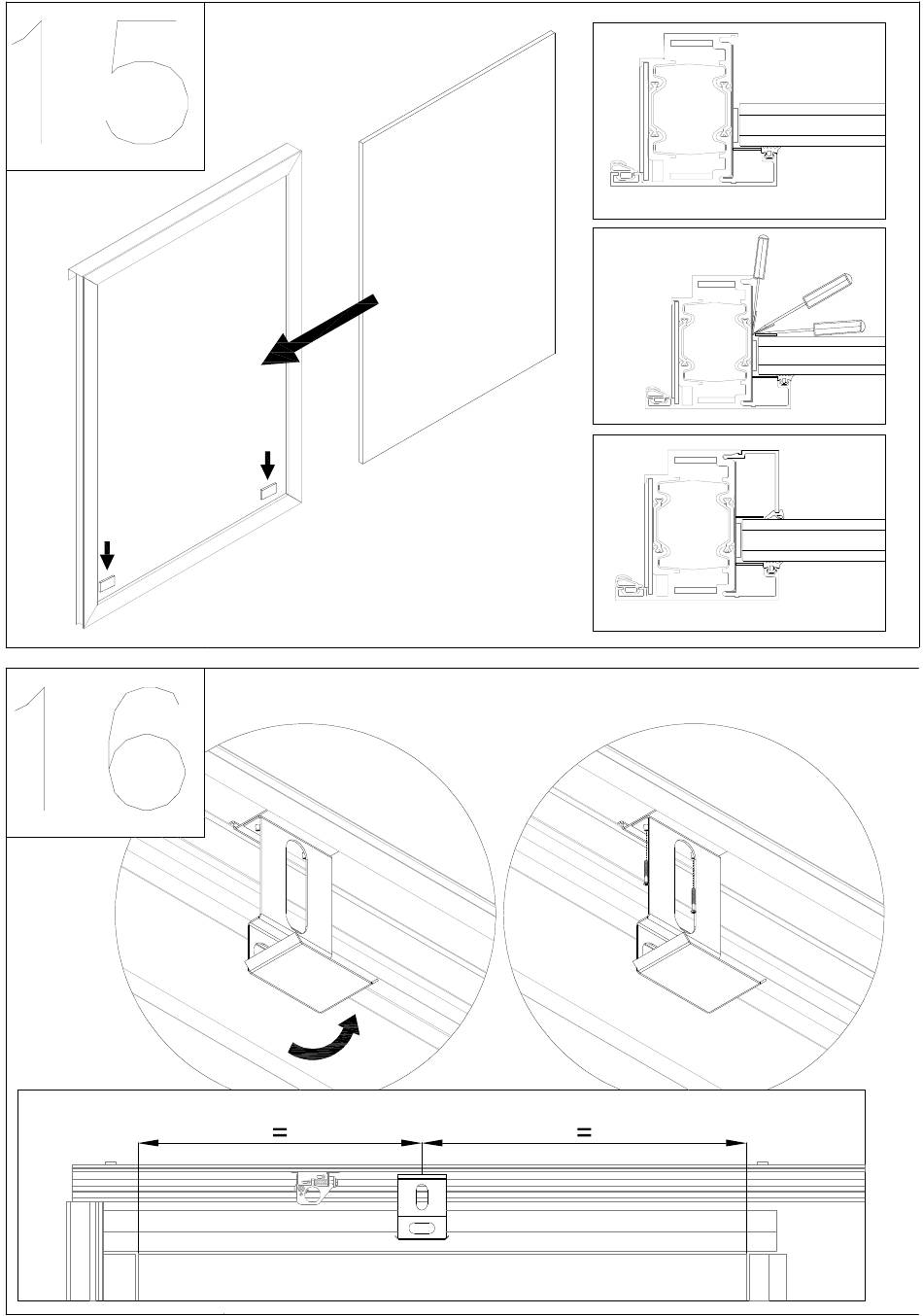 15

16

=

=