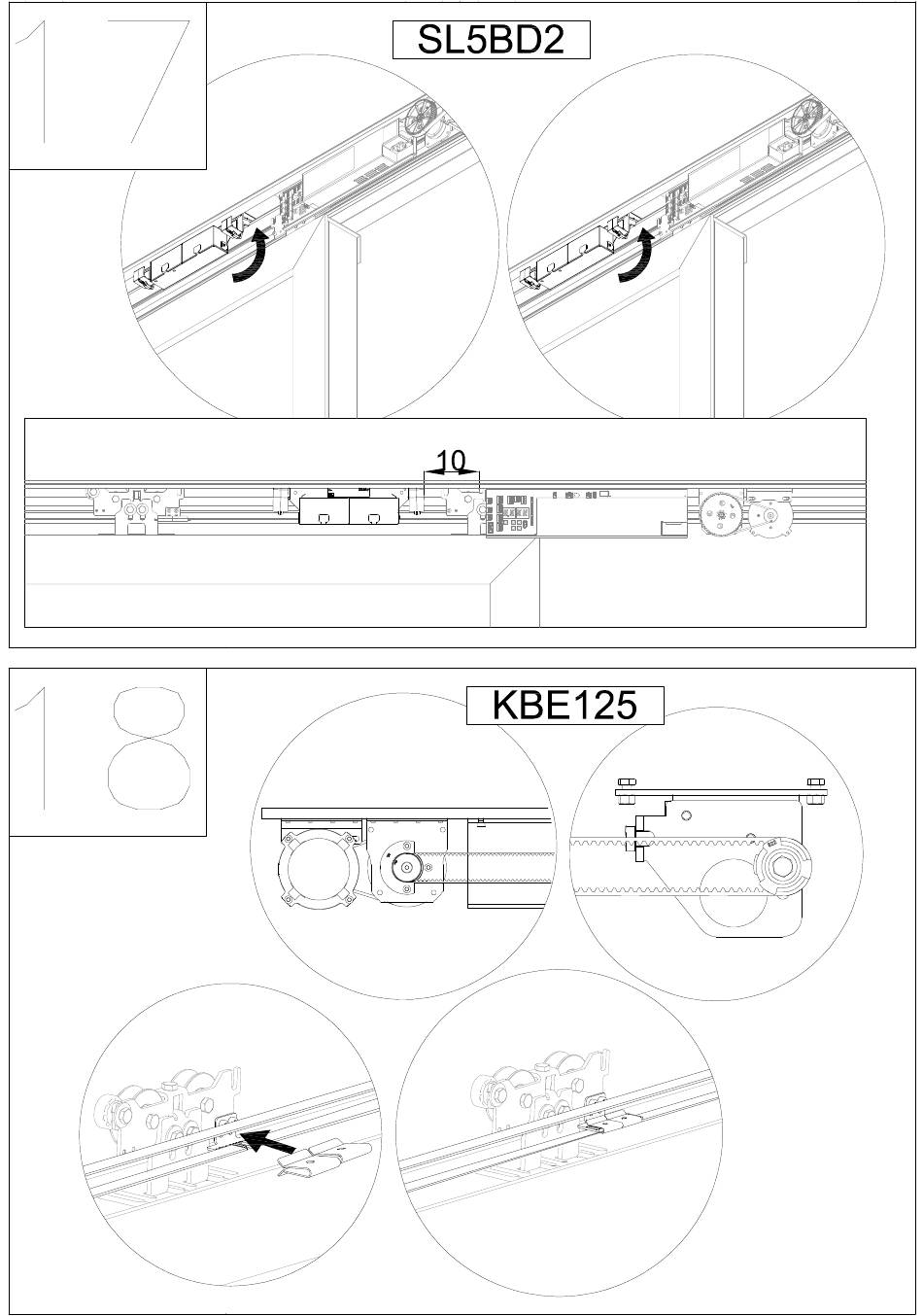 17

SL5BD2

10

18

KBE125