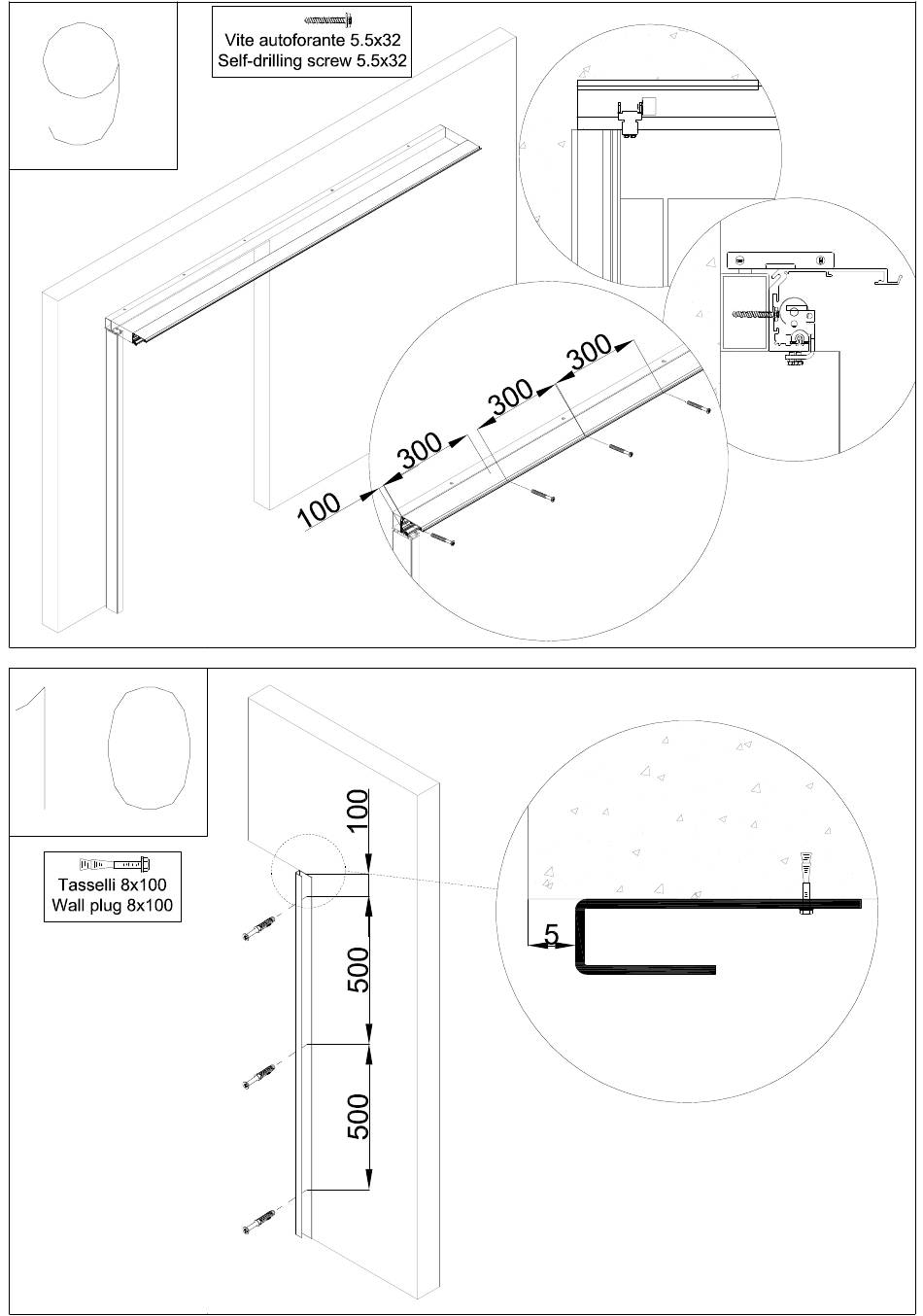 9

Vite autoforante 5.5x32
Self-drilling screw 5.5x32

100
300
300
300

10

Tasselli 8x100
Wall plug 8x100

100
500
500

5