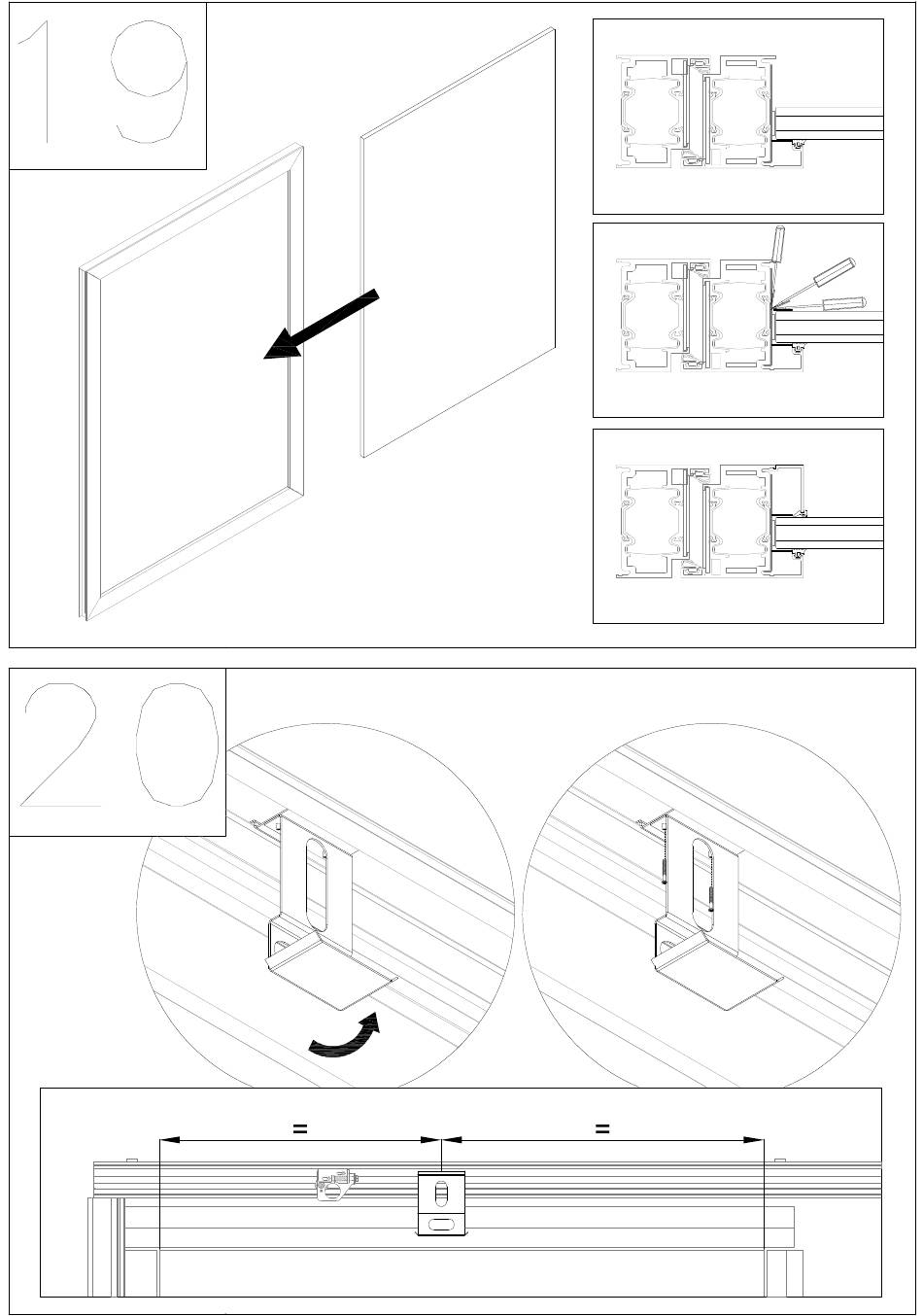 19

20

=

=